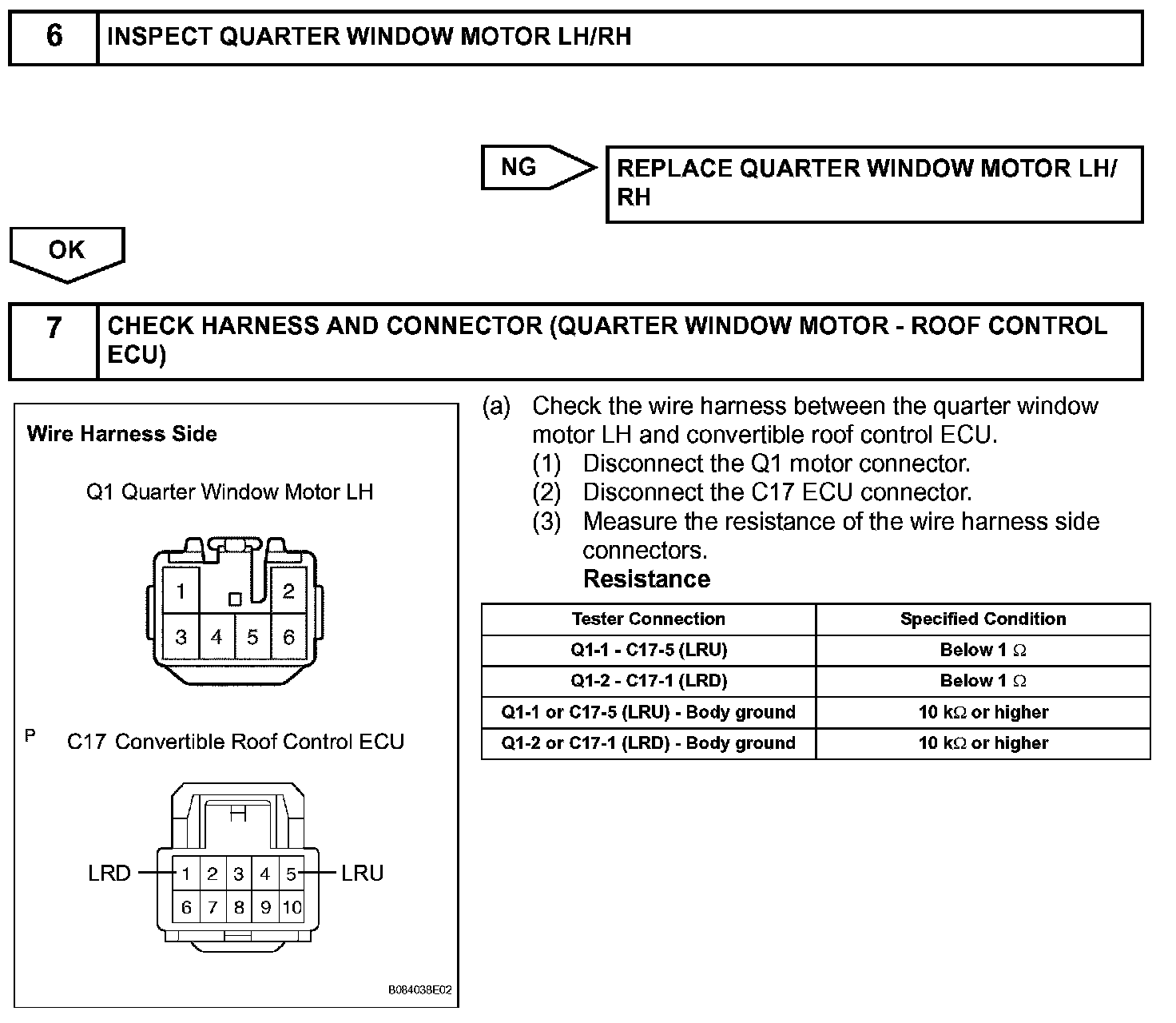 6 INSPECT QUARTER WINDOW MOTOR LH/RH

NG

REPLACE QUARTER WINDOW MOTOR LH/RH

OK

7 CHECK HARNESS AND CONNECTOR (QUARTER WINDOW MOTOR - ROOF CONTROL ECU)

Wire Harness Side

Q1 Quarter Window Motor LH

1 2
3 4 5 6

P C17 Convertible Roof Control ECU

LRD 1 2 3 4 5 LRU
6 7 8 9 10

B084038E02

(a) Check the wire harness between the quarter window motor LH and convertible roof control ECU.
(1) Disconnect the Q1 motor connector.
(2) Disconnect the C17 ECU connector.
(3) Measure the resistance of the wire harness side connectors.
Resistance

| Tester Connection | Specified Condition |
|---|---|
| Q1-1 - C17-5 (LRU) | Below 1 $\Omega$ |
| Q1-2 - C17-1 (LRD) | Below 1 $\Omega$ |
| Q1-1 or C17-5 (LRU) - Body ground | 10 k$\Omega$ or higher |
| Q1-2 or C17-1 (LRD) - Body ground | 10 k$\Omega$ or higher |