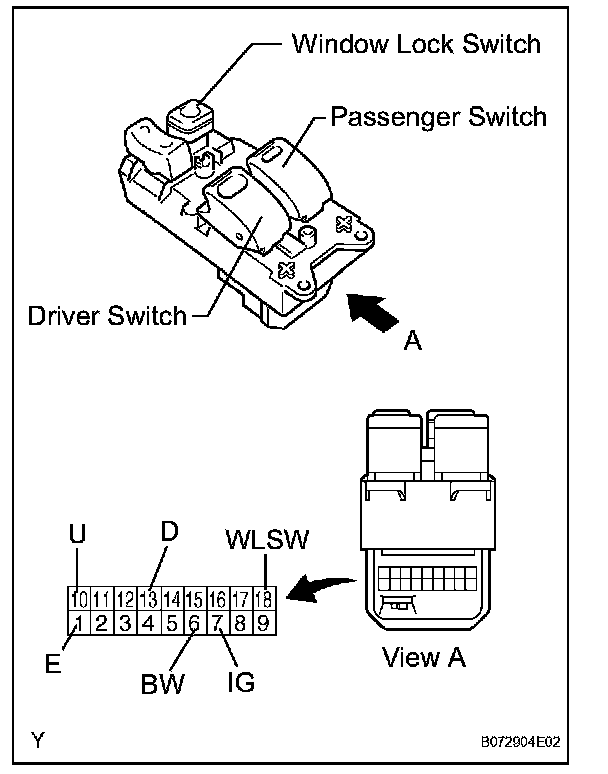 Window Lock Switch
Passenger Switch
Driver Switch
A

U
D
WLSW

| 10 | 11 | 12 | 13 | 14 | 15 | 16 | 17 | 18 |
|---|---|---|---|---|---|---|---|---|
| 1 | 2 | 3 | 4 | 5 | 6 | 7 | 8 | 9 |

E
BW
IG
View A

Y
B072904E02