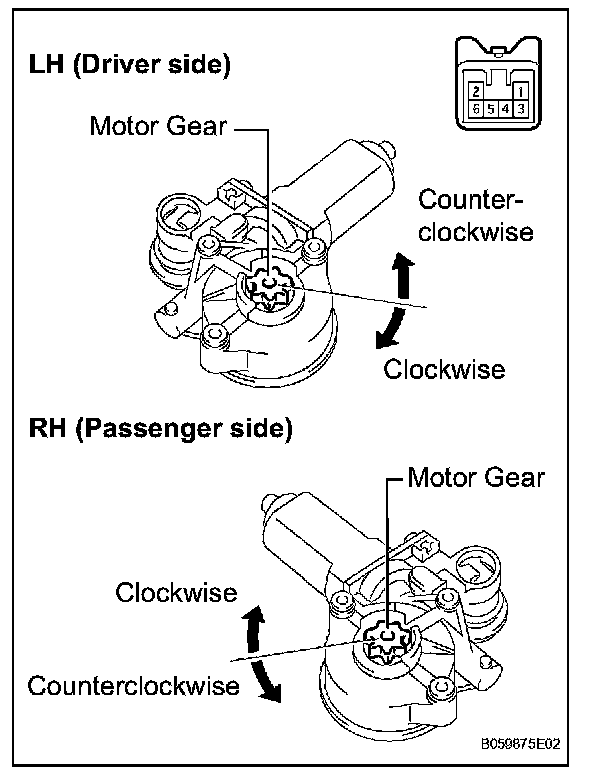 LH (Driver side)

2 1
6 5 4 3

Motor Gear

Counter-clockwise

Clockwise

RH (Passenger side)

Motor Gear

Clockwise

Counterclockwise

B059875E02