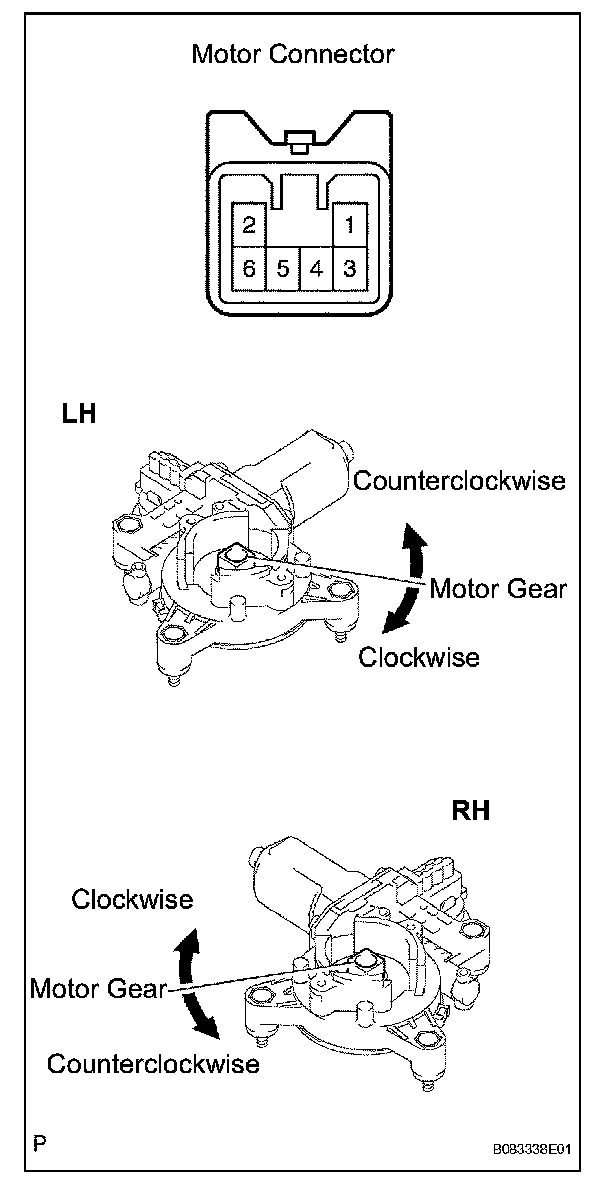 Motor Connector

2
1
6
5
4
3

LH

Counterclockwise

Motor Gear

Clockwise

RH

Clockwise

Motor Gear

Counterclockwise

P

B083338E01