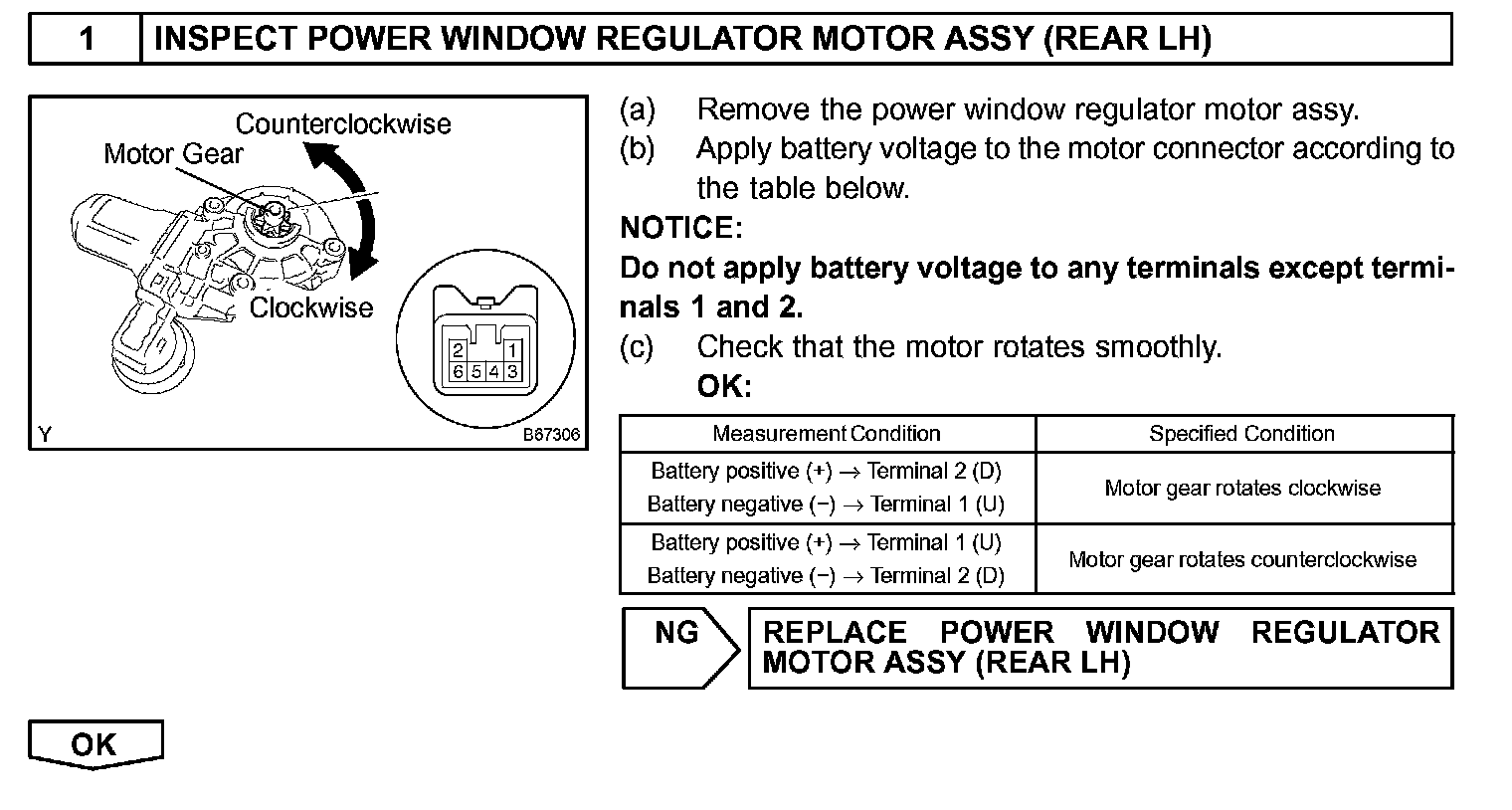 1 INSPECT POWER WINDOW REGULATOR MOTOR ASSY (REAR LH)

Counterclockwise
Motor Gear
Clockwise
2 1
6 5 4 3
Y
B67306

(a) Remove the power window regulator motor assy.
(b) Apply battery voltage to the motor connector according to the table below.

NOTICE:
Do not apply battery voltage to any terminals except terminals 1 and 2.

(c) Check that the motor rotates smoothly.
OK:

| Measurement Condition | Specified Condition |
|---|---|
| Battery positive (+) → Terminal 2 (D) Battery negative (−) → Terminal 1 (U) | Motor gear rotates clockwise |
| Battery positive (+) → Terminal 1 (U) Battery negative (−) → Terminal 2 (D) | Motor gear rotates counterclockwise |

NG

REPLACE POWER WINDOW REGULATOR MOTOR ASSY (REAR LH)

OK