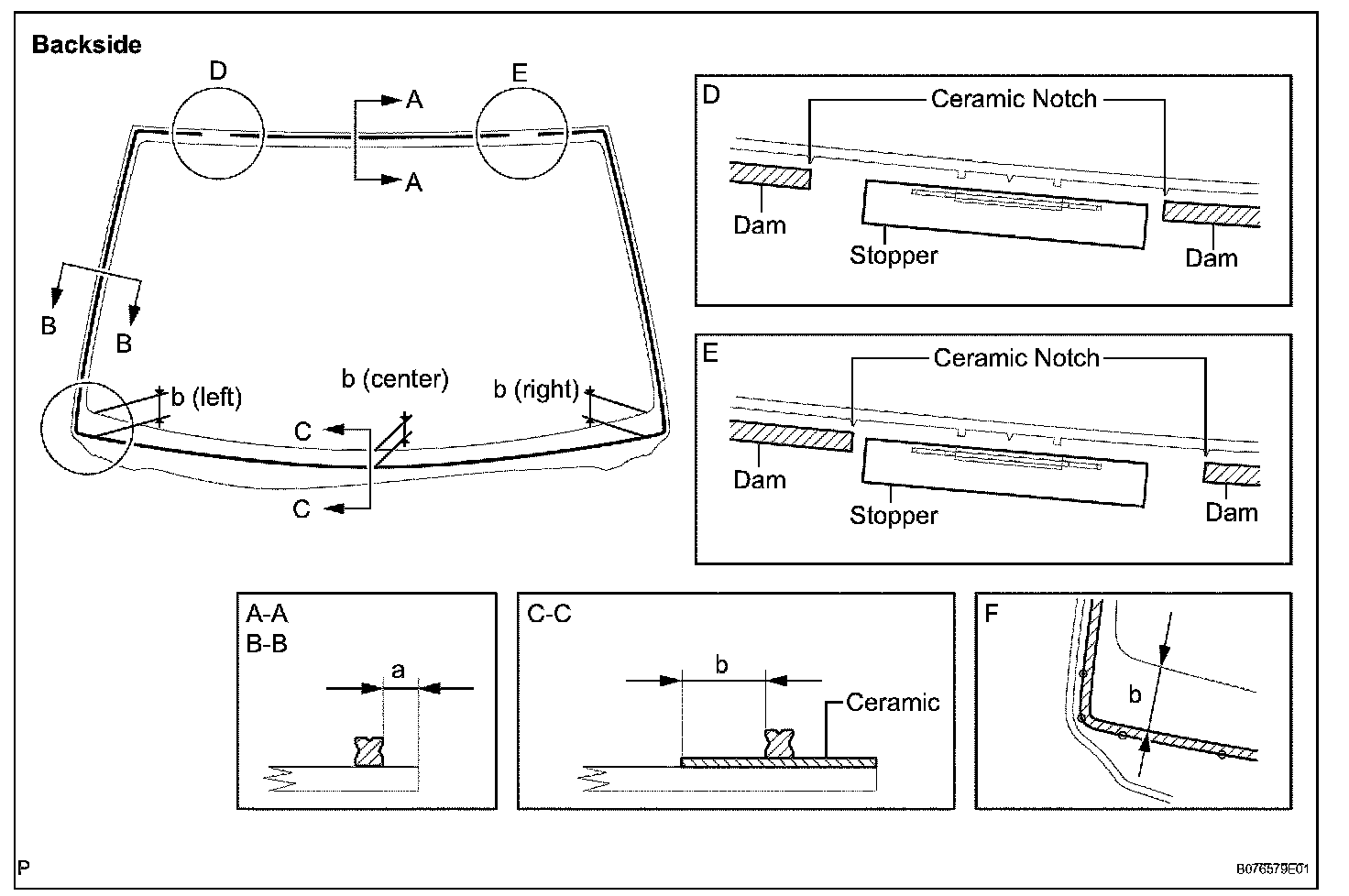 Backside

D

E

A

A

B

B

b (left)

b (center)

b (right)

C

C

D

Ceramic Notch

Dam

Stopper

Dam

E

Ceramic Notch

Dam

Stopper

Dam

A-A
B-B

a

C-C

b

Ceramic

F

b

P

B076579E01