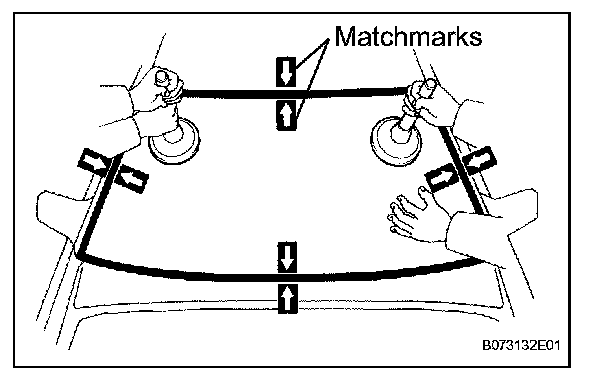 Matchmarks

B073132E01