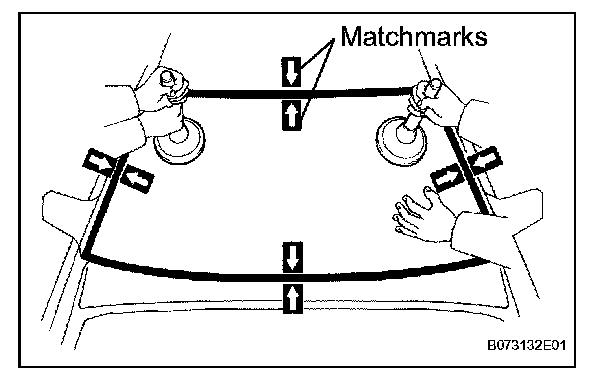 Matchmarks

B073132E01