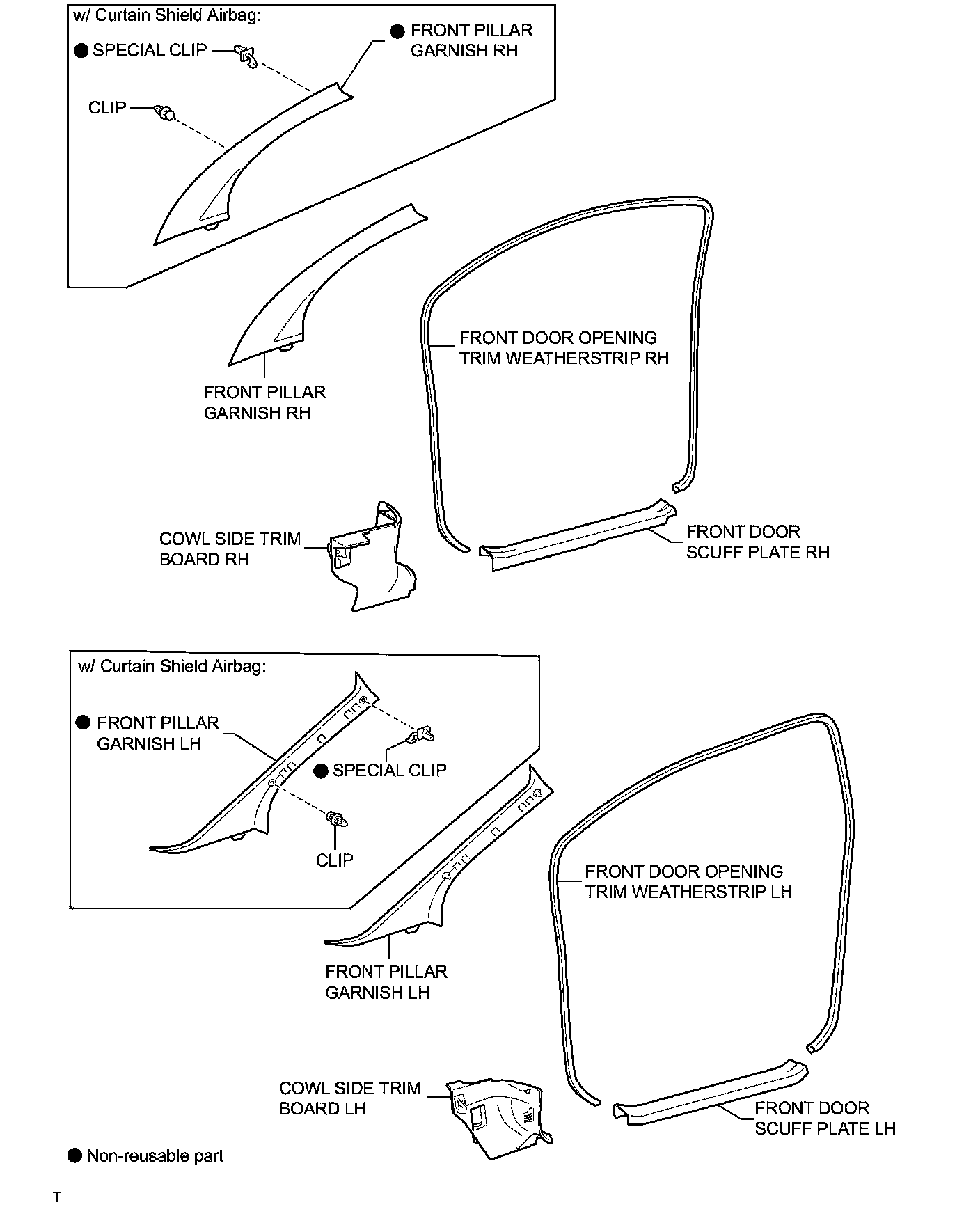 w/ Curtain Shield Airbag:

● SPECIAL CLIP

● FRONT PILLAR GARNISH RH

CLIP

FRONT PILLAR GARNISH RH

FRONT DOOR OPENING TRIM WEATHERSTRIP RH

COWL SIDE TRIM BOARD RH

FRONT DOOR SCUFF PLATE RH

w/ Curtain Shield Airbag:

● FRONT PILLAR GARNISH LH

● SPECIAL CLIP

CLIP

FRONT PILLAR GARNISH LH

FRONT DOOR OPENING TRIM WEATHERSTRIP LH

COWL SIDE TRIM BOARD LH

FRONT DOOR SCUFF PLATE LH

● Non-reusable part

T