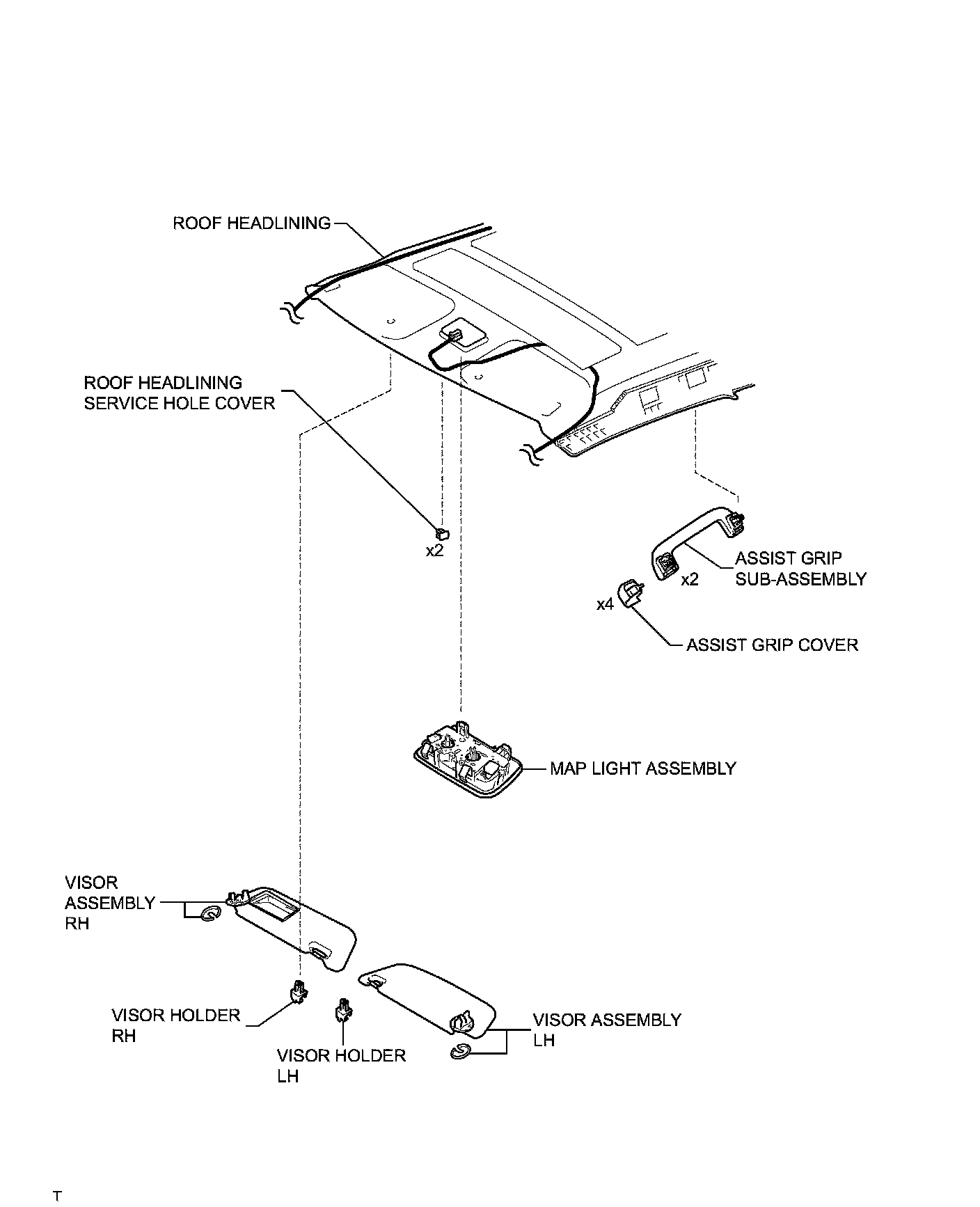 ROOF HEADLINING

ROOF HEADLINING
SERVICE HOLE COVER

x2

ASSIST GRIP
SUB-ASSEMBLY

x2

x4

ASSIST GRIP COVER

MAP LIGHT ASSEMBLY

VISOR
ASSEMBLY
RH

VISOR HOLDER
RH

VISOR HOLDER
LH

VISOR ASSEMBLY
LH

T