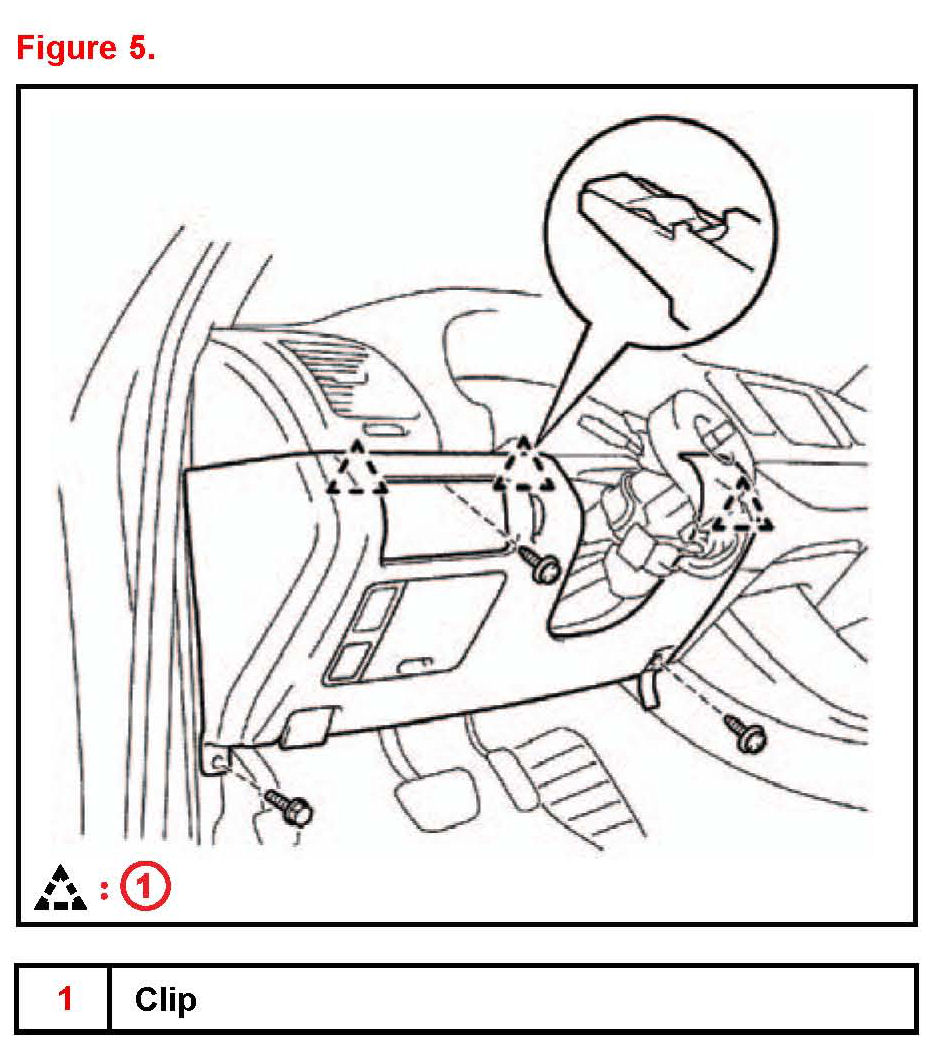 Figure 5.

: 1

| 1 | Clip |
|---|---|