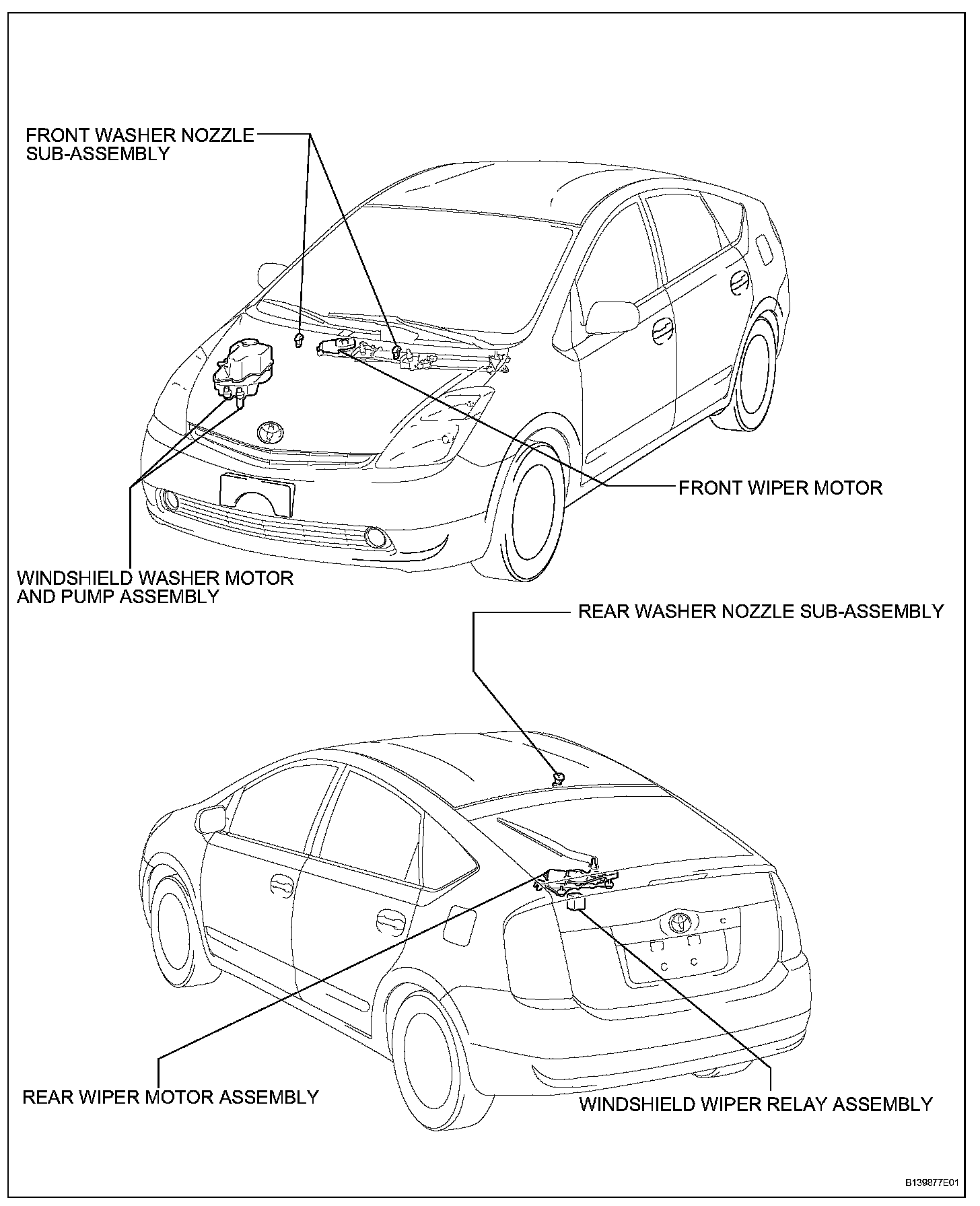 FRONT WASHER NOZZLE SUB-ASSEMBLY

FRONT WIPER MOTOR

WINDSHIELD WASHER MOTOR AND PUMP ASSEMBLY

REAR WASHER NOZZLE SUB-ASSEMBLY

REAR WIPER MOTOR ASSEMBLY

WINDSHIELD WIPER RELAY ASSEMBLY

B139877E01