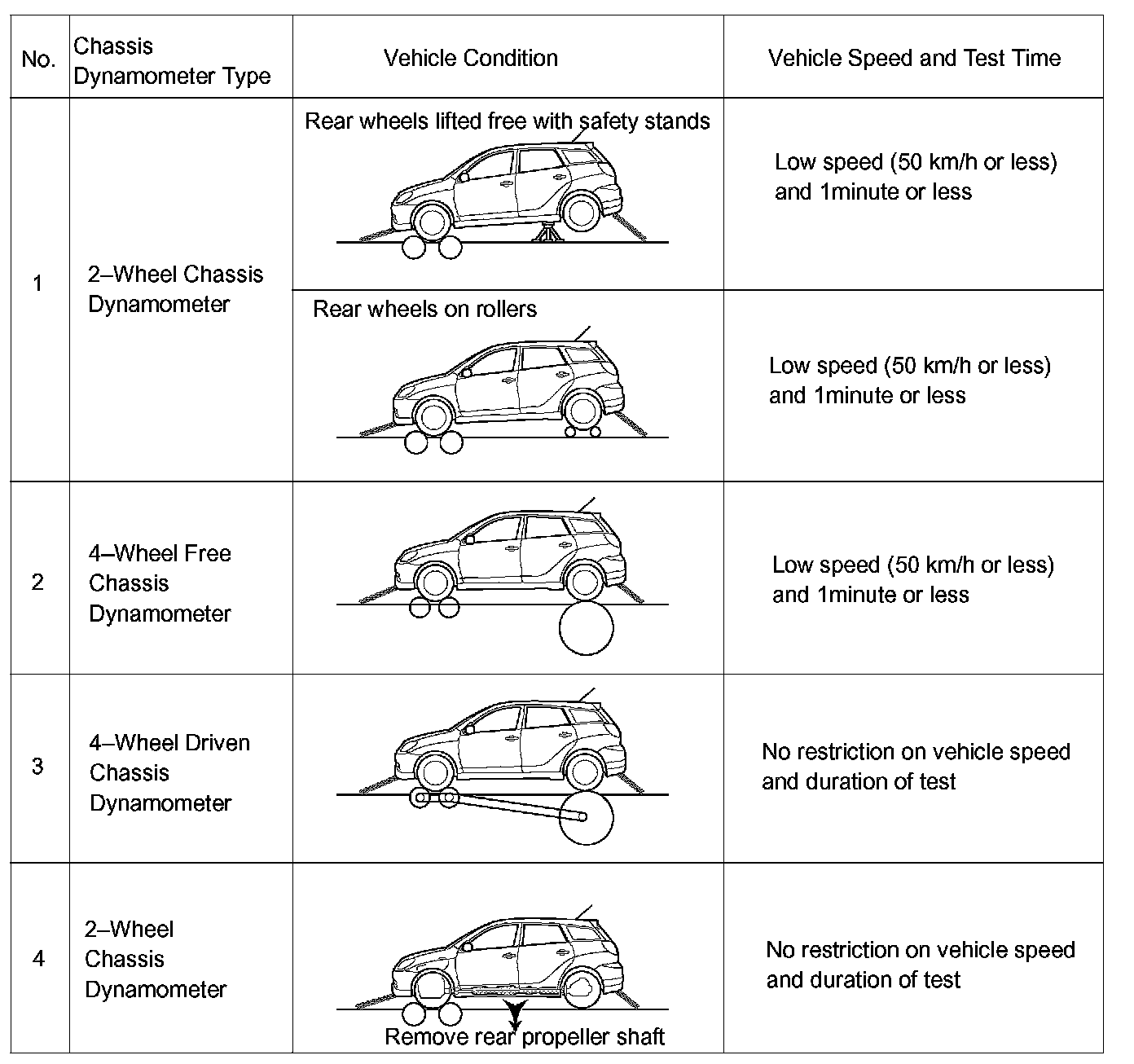 | No. | Chassis Dynamometer Type | Vehicle Condition | Vehicle Speed and Test Time |
|---|---|---|---|
| 1 | 2–Wheel Chassis Dynamometer | Rear wheels lifted free with safety stands | Low speed (50 km/h or less) and 1minute or less |
| | | Rear wheels on rollers | Low speed (50 km/h or less) and 1minute or less |
| 2 | 4–Wheel Free Chassis Dynamometer | | Low speed (50 km/h or less) and 1minute or less |
| 3 | 4–Wheel Driven Chassis Dynamometer | | No restriction on vehicle speed and duration of test |
| 4 | 2–Wheel Chassis Dynamometer | Remove rear propeller shaft | No restriction on vehicle speed and duration of test |