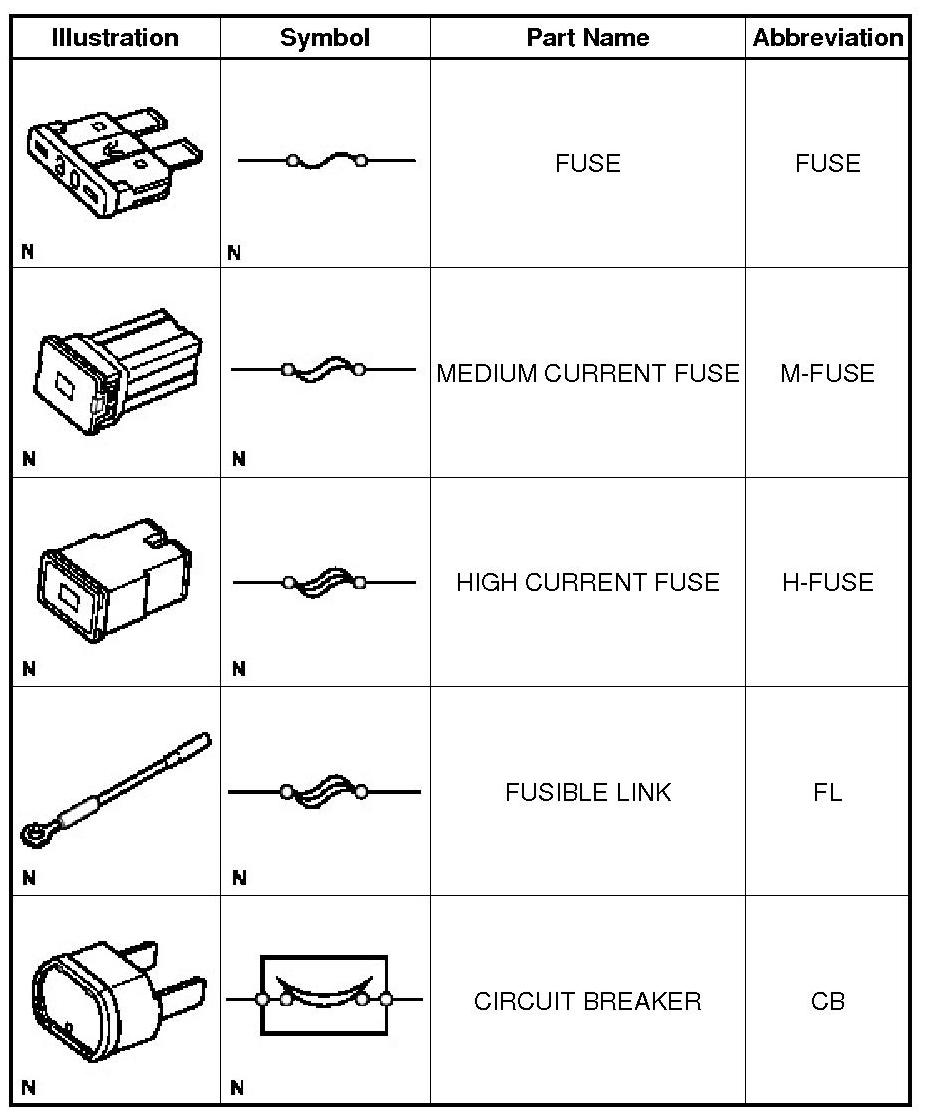 | Illustration | Symbol | Part Name | Abbreviation |
|---|---|---|---|
| N | N | FUSE | FUSE |
| N | N | MEDIUM CURRENT FUSE | M-FUSE |
| N | N | HIGH CURRENT FUSE | H-FUSE |
| N | N | FUSIBLE LINK | FL |
| N | N | CIRCUIT BREAKER | CB |