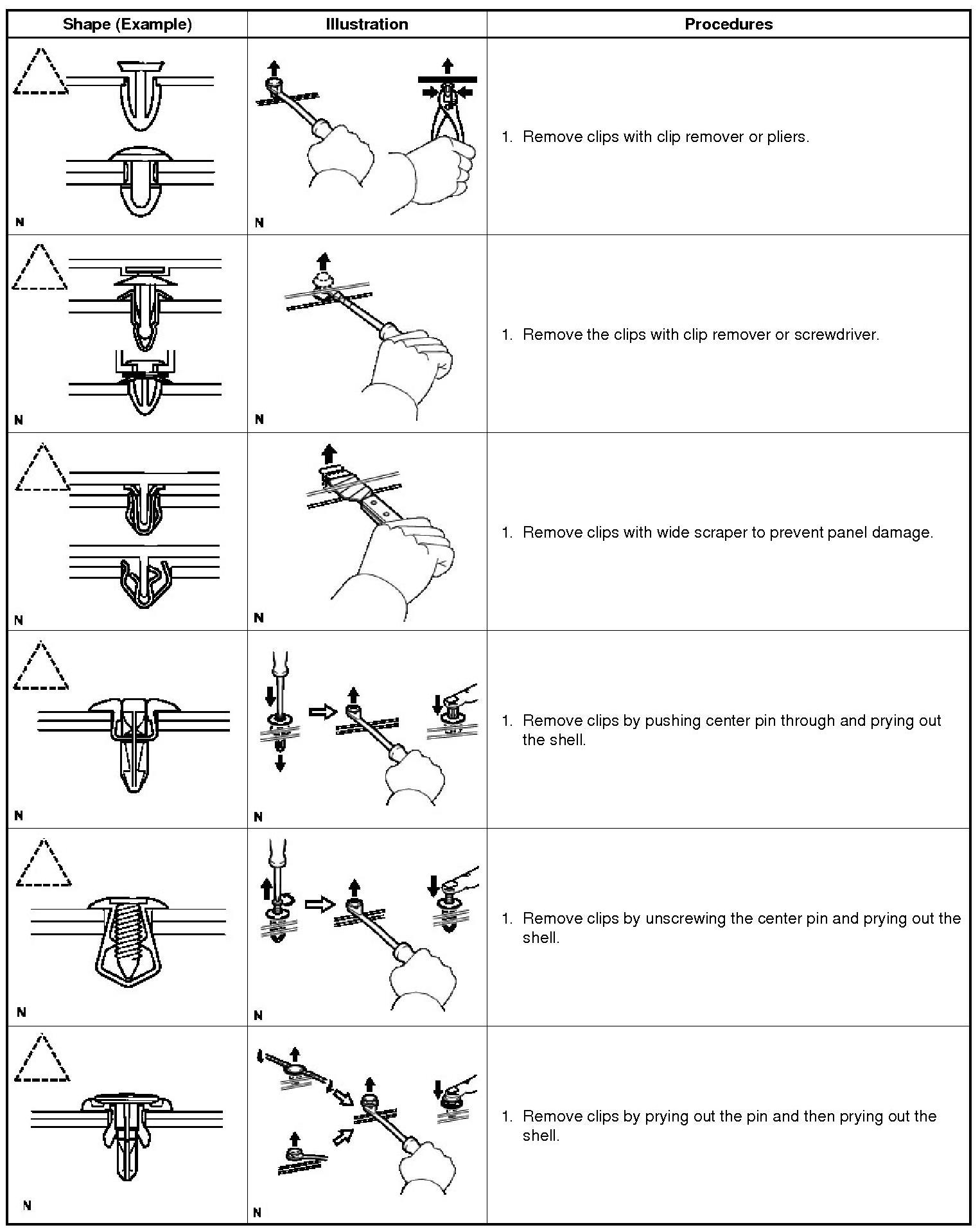 | Shape (Example) | Illustration | Procedures |
|---|---|---|
| N | N | 1. Remove clips with clip remover or pliers. |
| N | N | 1. Remove the clips with clip remover or screwdriver. |
| N | N | 1. Remove clips with wide scraper to prevent panel damage. |
| N | N | 1. Remove clips by pushing center pin through and prying out the shell. |
| N | N | 1. Remove clips by unscrewing the center pin and prying out the shell. |
| N | N | 1. Remove clips by prying out the pin and then prying out the shell. |