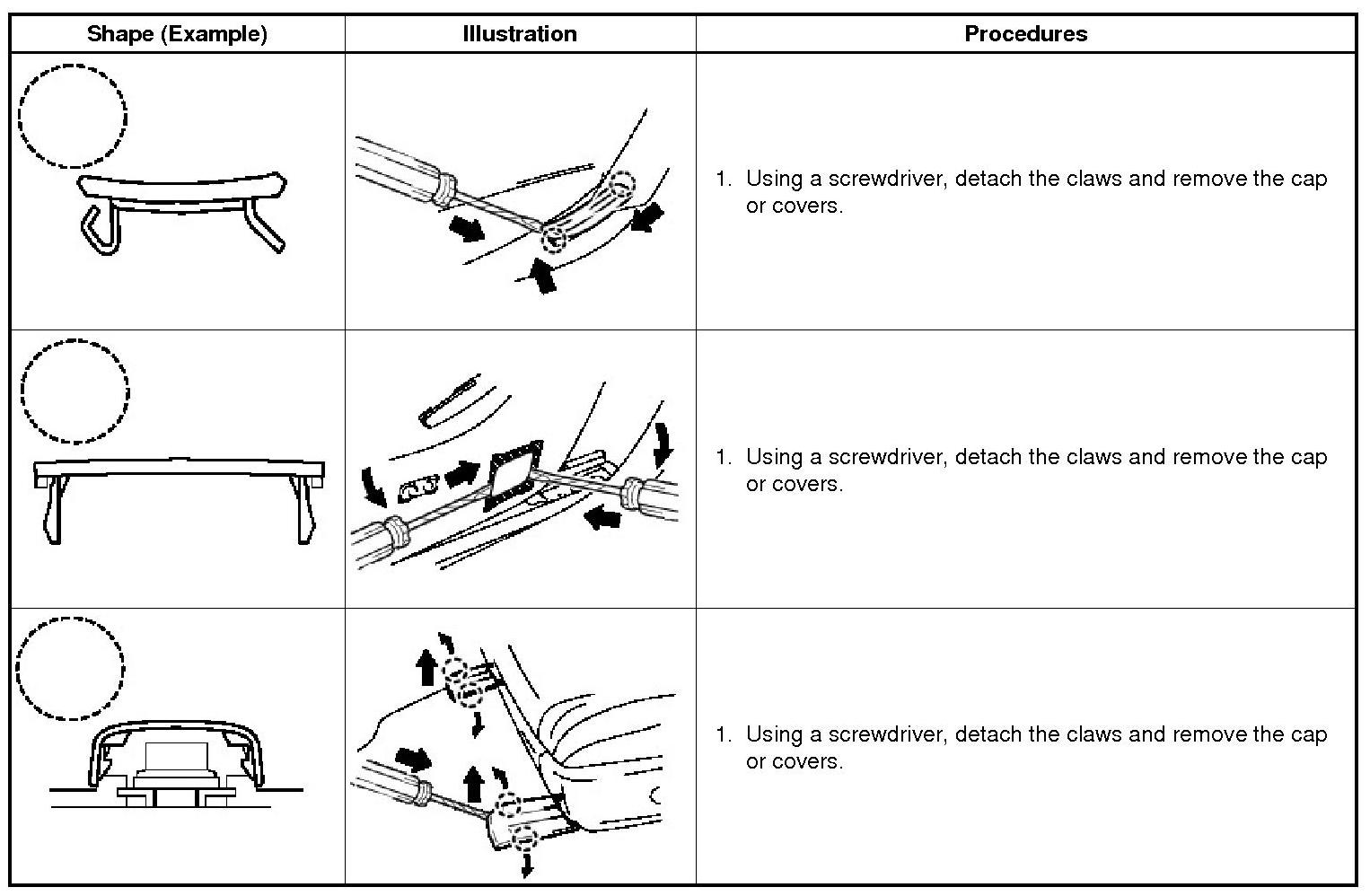 | Shape (Example) | Illustration | Procedures |
|---|---|---|
| | | 1. Using a screwdriver, detach the claws and remove the cap or covers. |
| | | 1. Using a screwdriver, detach the claws and remove the cap or covers. |
| | | 1. Using a screwdriver, detach the claws and remove the cap or covers. |