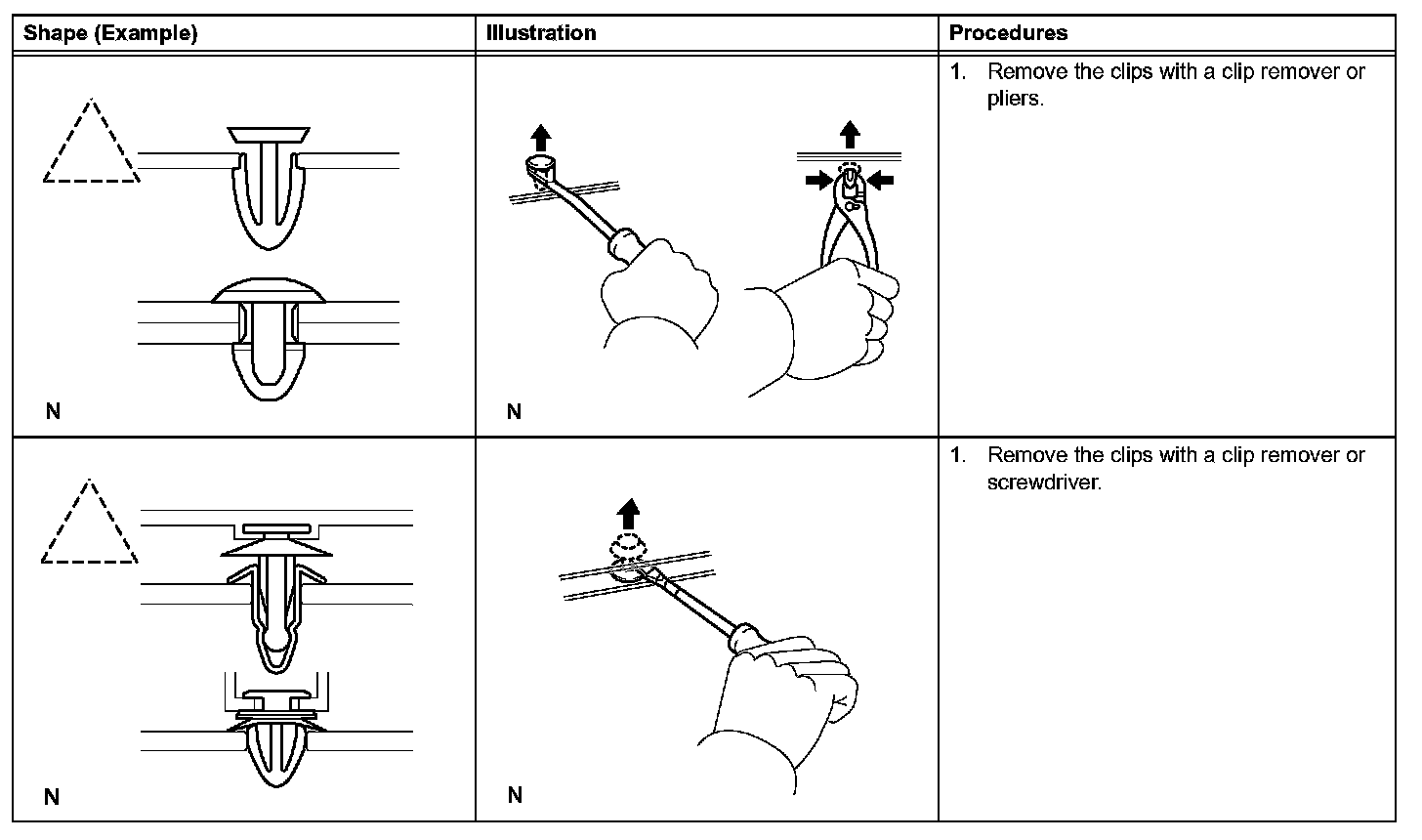 | Shape (Example) | Illustration | Procedures |
|---|---|---|
| N | N | 1. Remove the clips with a clip remover or pliers. |
| N | N | 1. Remove the clips with a clip remover or screwdriver. |