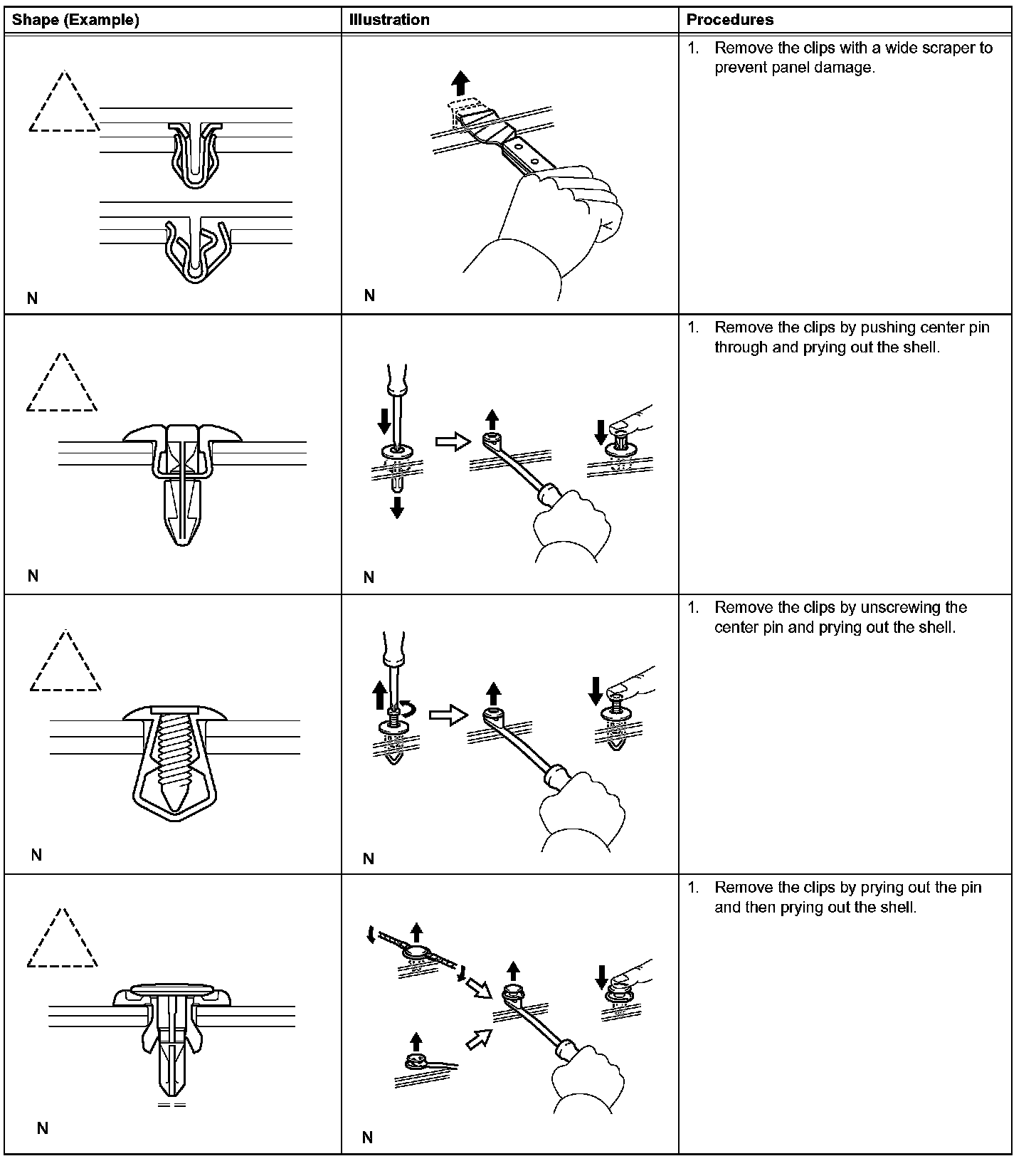 | Shape (Example) | Illustration | Procedures |
|---|---|---|
| N | N | 1. Remove the clips with a wide scraper to prevent panel damage. |
| N | N | 1. Remove the clips by pushing center pin through and prying out the shell. |
| N | N | 1. Remove the clips by unscrewing the center pin and prying out the shell. |
| N | N | 1. Remove the clips by prying out the pin and then prying out the shell. |