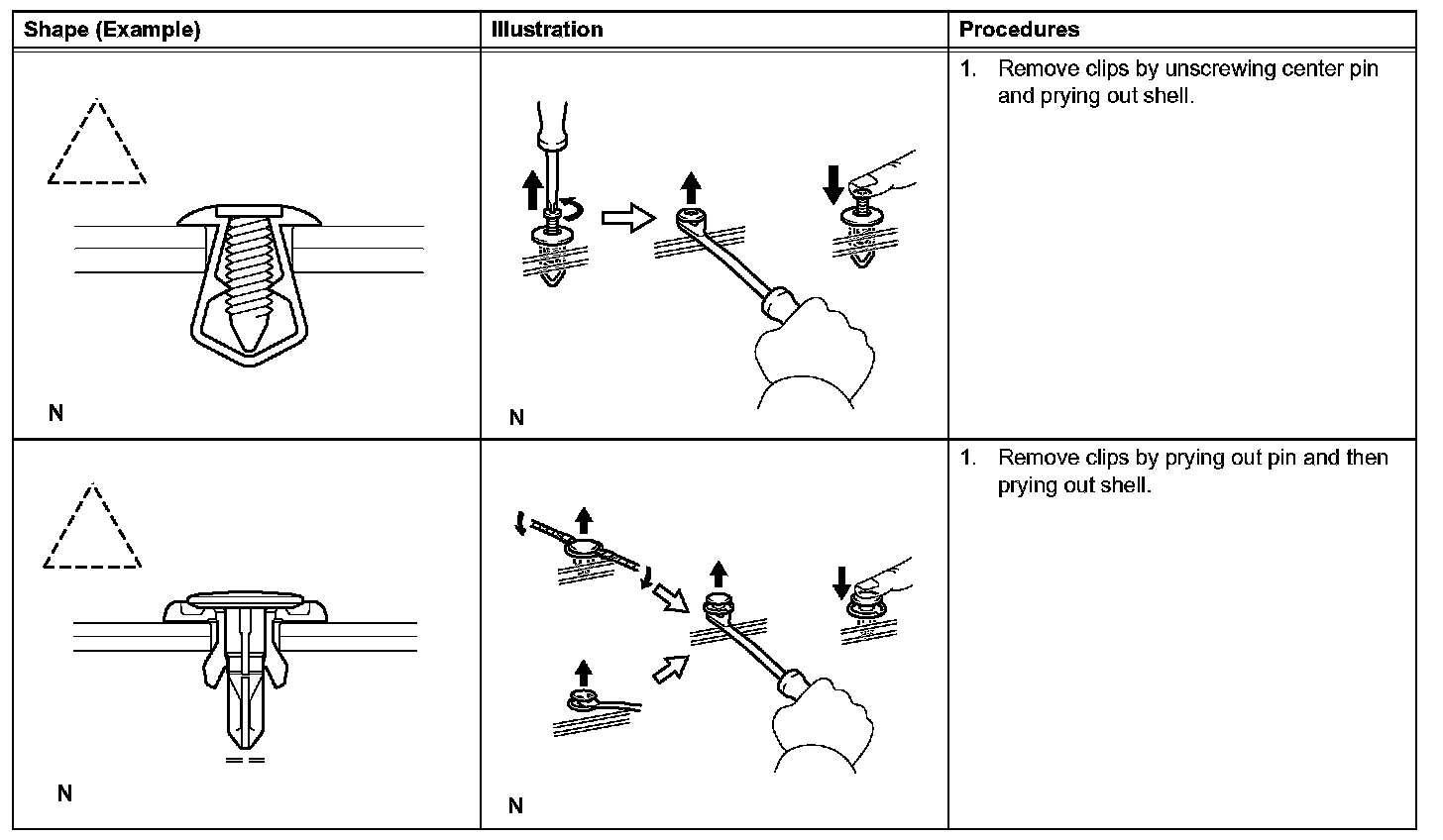 | Shape (Example) | Illustration | Procedures |
|---|---|---|
| N | N | 1. Remove clips by unscrewing center pin and prying out shell. |
| N | N | 1. Remove clips by prying out pin and then prying out shell. |