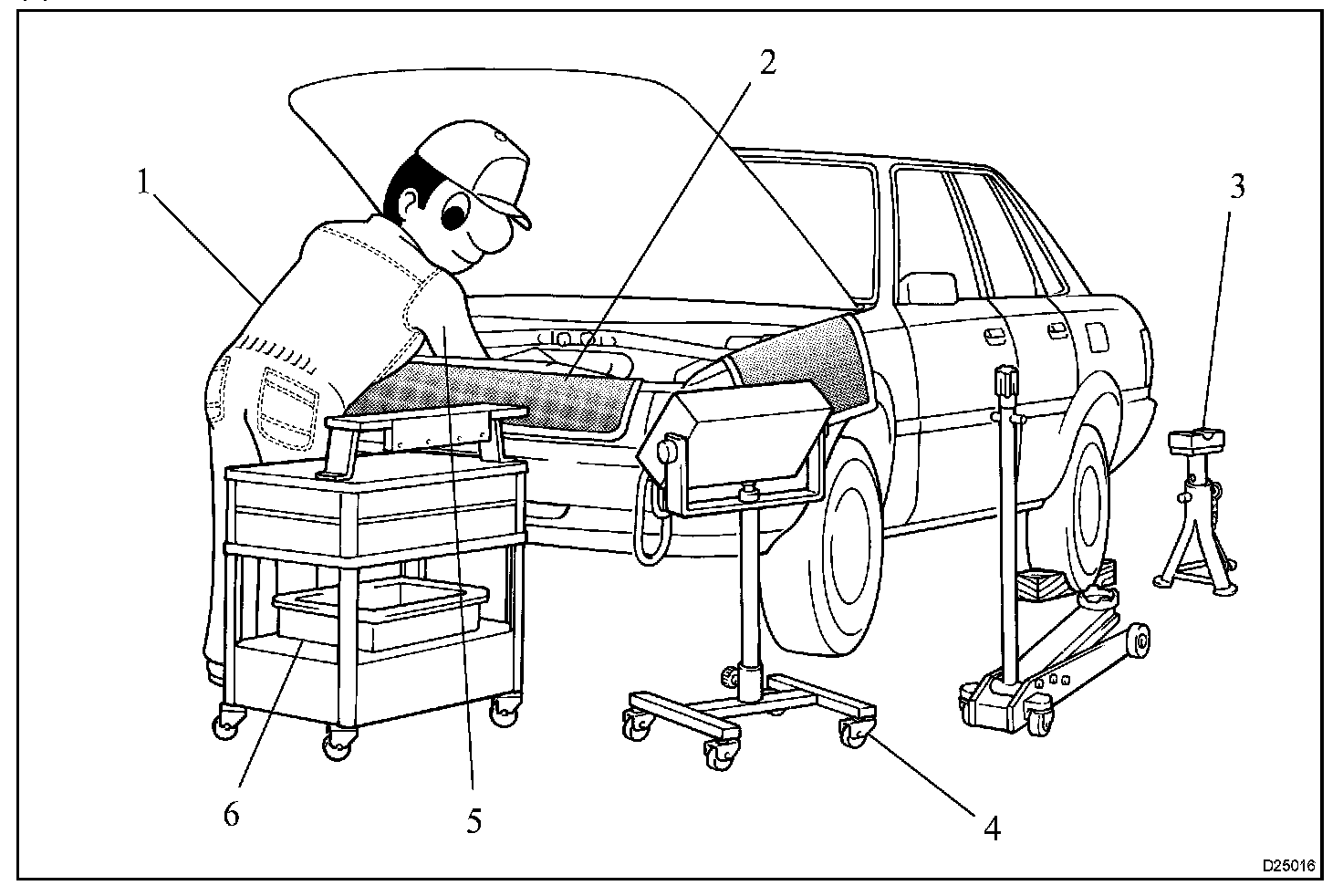 2
1
3
6
5
4
D25016