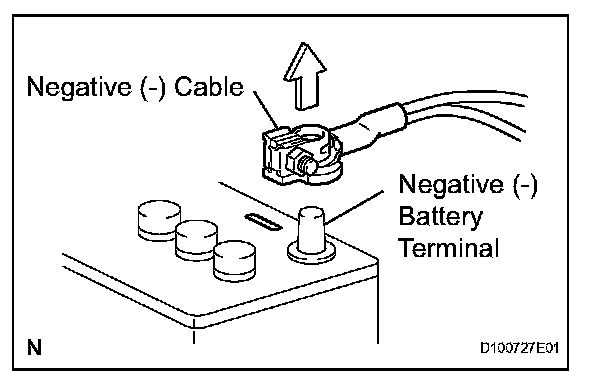 Negative (-) Cable

Negative (-) Battery Terminal

N

D100727E01