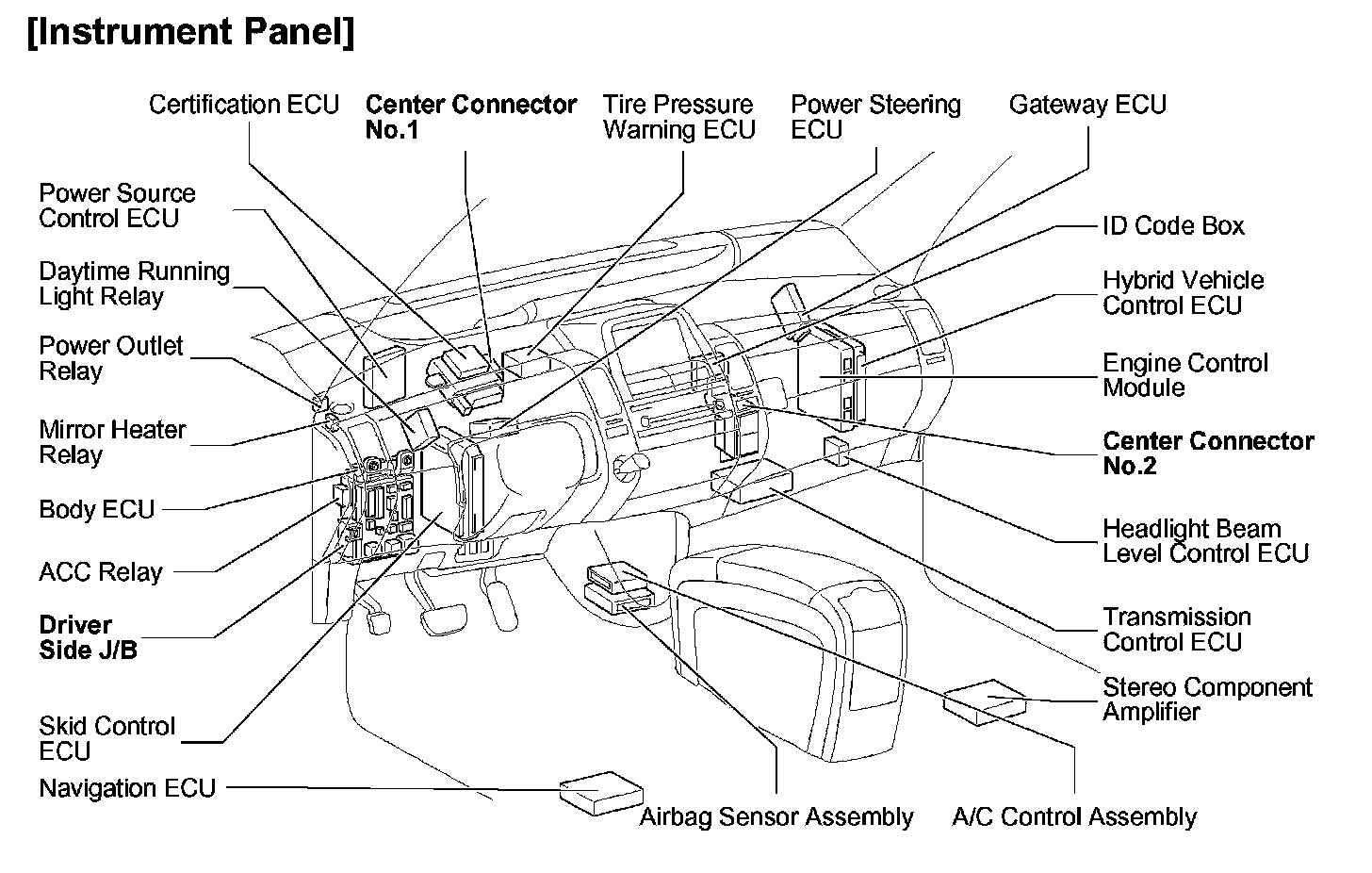 [Instrument Panel]

Certification ECU

Center Connector No.1

Tire Pressure Warning ECU

Power Steering ECU

Gateway ECU

Power Source Control ECU

Daytime Running Light Relay

Power Outlet Relay

Mirror Heater Relay

Body ECU

ACC Relay

Driver Side J/B

Skid Control ECU

Navigation ECU

ID Code Box

Hybrid Vehicle Control ECU

Engine Control Module

Center Connector No.2

Headlight Beam Level Control ECU

Transmission Control ECU

Stereo Component Amplifier

Airbag Sensor Assembly

A/C Control Assembly