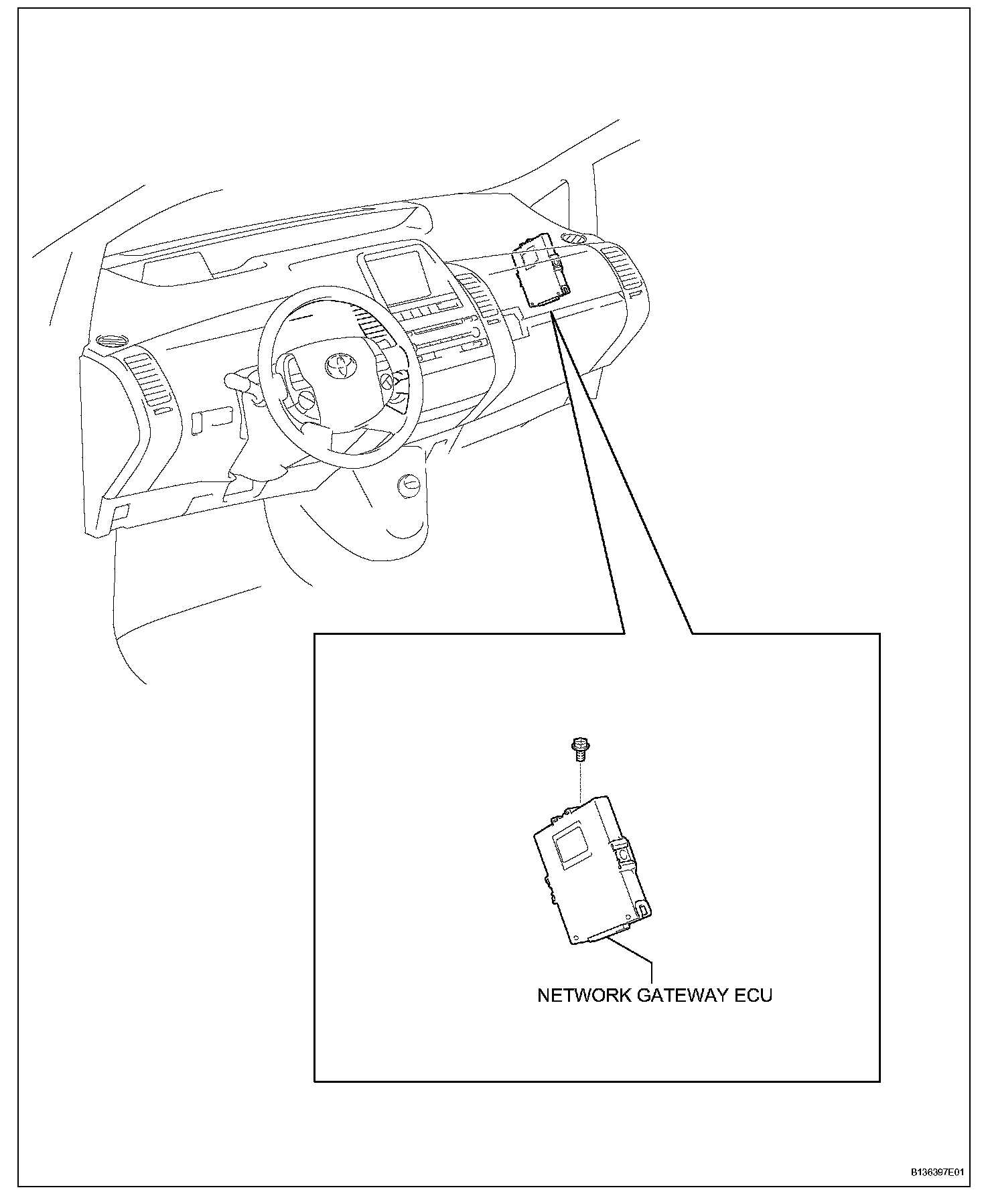 NETWORK GATEWAY ECU

B136397E01