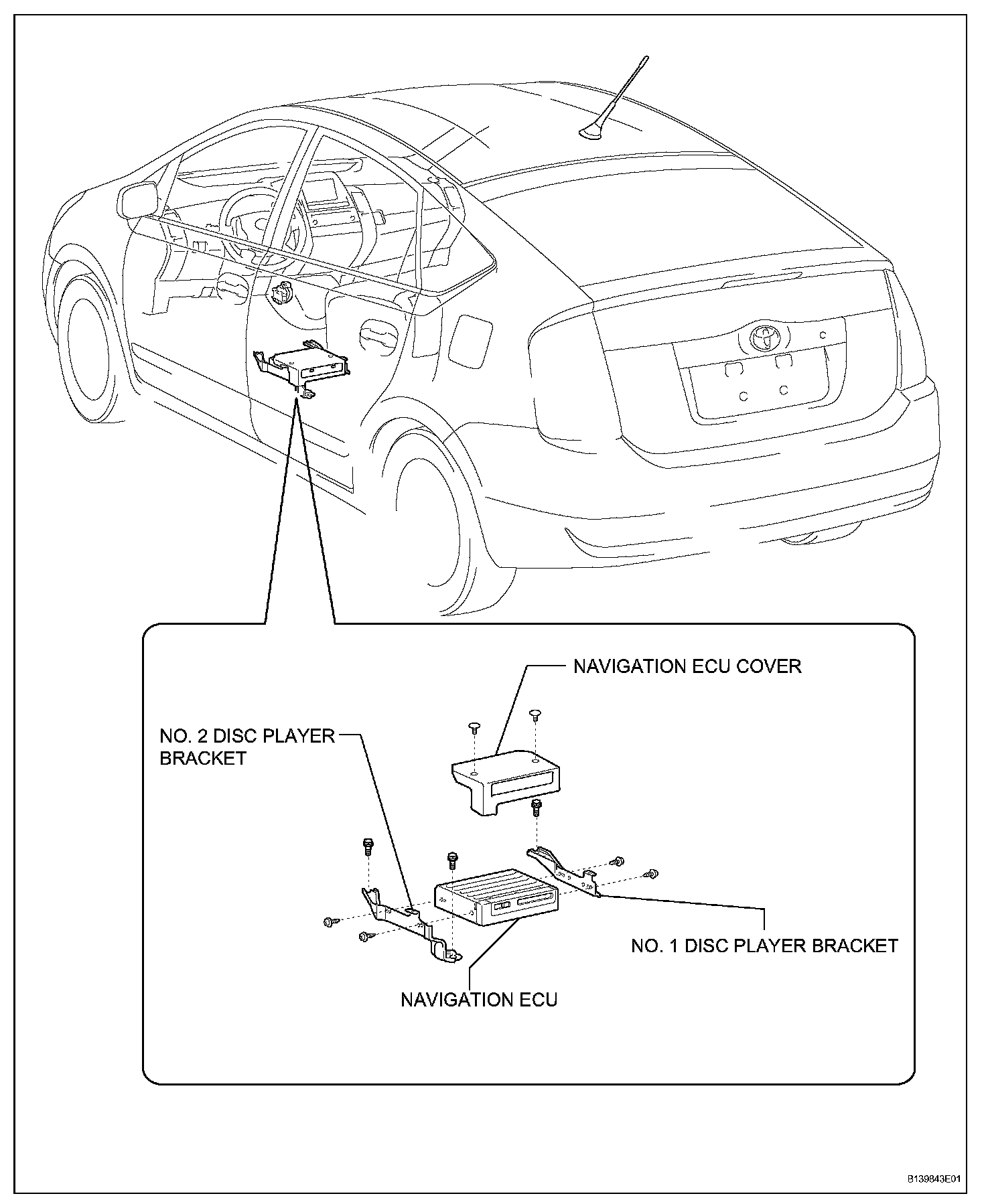 NAVIGATION ECU COVER

NO. 2 DISC PLAYER BRACKET

NO. 1 DISC PLAYER BRACKET

NAVIGATION ECU

B139843E01