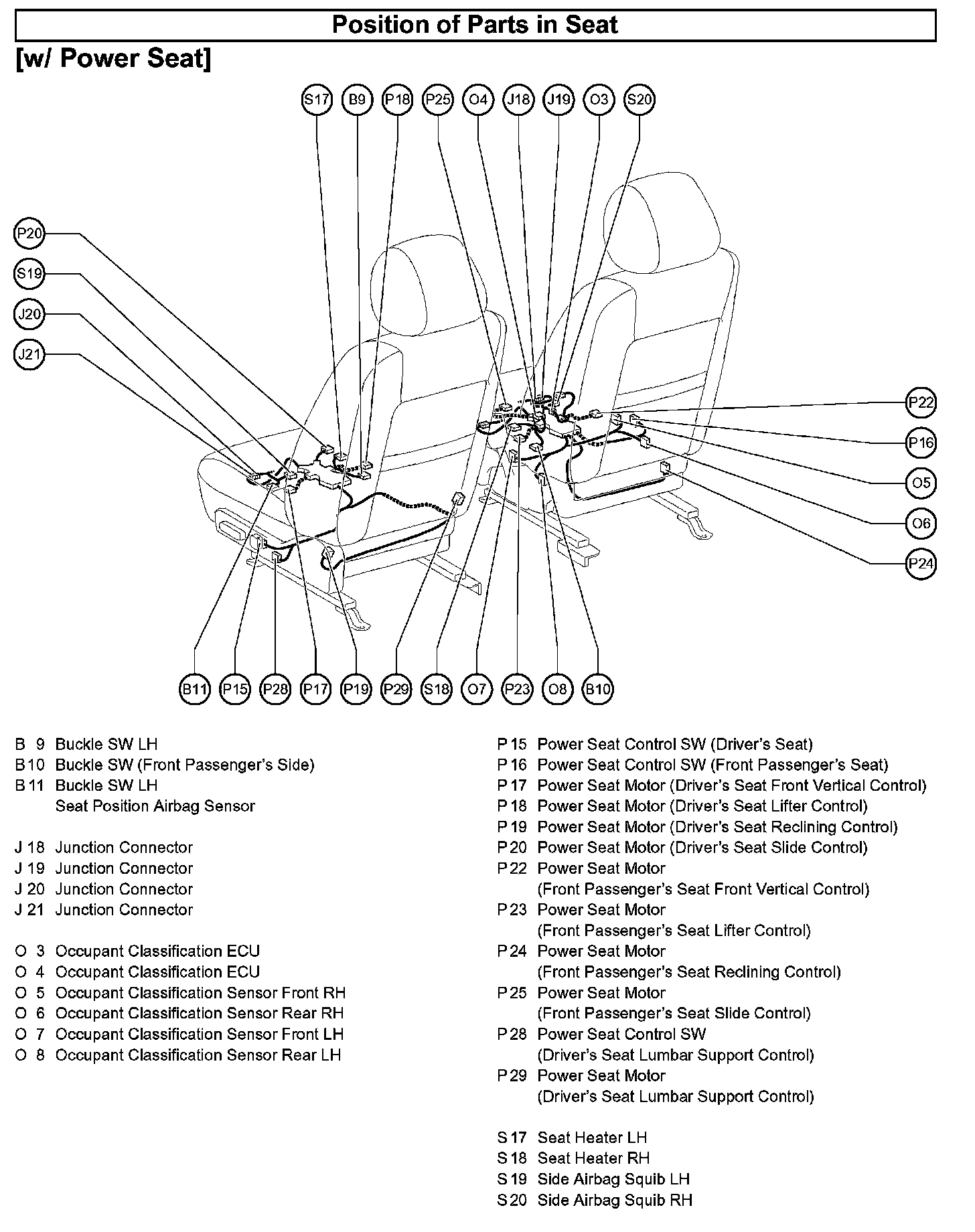 Position of Parts in Seat

[w/ Power Seat]

S17 B9 P18 P25 O4 J18 J19 O3 S20

P20
S19
J20
J21

P22
P16
O5
O6
P24

B11 P15 P28 P17 P19 P29 S18 O7 P23 O8 B10

B 9 Buckle SW LH
B 10 Buckle SW (Front Passenger's Side)
B 11 Buckle SW LH
Seat Position Airbag Sensor

J 18 Junction Connector
J 19 Junction Connector
J 20 Junction Connector
J 21 Junction Connector

O 3 Occupant Classification ECU
O 4 Occupant Classification ECU
O 5 Occupant Classification Sensor Front RH
O 6 Occupant Classification Sensor Rear RH
O 7 Occupant Classification Sensor Front LH
O 8 Occupant Classification Sensor Rear LH

P 15 Power Seat Control SW (Driver's Seat)
P 16 Power Seat Control SW (Front Passenger's Seat)
P 17 Power Seat Motor (Driver's Seat Front Vertical Control)
P 18 Power Seat Motor (Driver's Seat Lifter Control)
P 19 Power Seat Motor (Driver's Seat Reclining Control)
P 20 Power Seat Motor (Driver's Seat Slide Control)
P 22 Power Seat Motor
(Front Passenger's Seat Front Vertical Control)
P 23 Power Seat Motor
(Front Passenger's Seat Lifter Control)
P 24 Power Seat Motor
(Front Passenger's Seat Reclining Control)
P 25 Power Seat Motor
(Front Passenger's Seat Slide Control)
P 28 Power Seat Control SW
(Driver's Seat Lumbar Support Control)
P 29 Power Seat Motor
(Driver's Seat Lumbar Support Control)

S 17 Seat Heater LH
S 18 Seat Heater RH
S 19 Side Airbag Squib LH
S 20 Side Airbag Squib RH