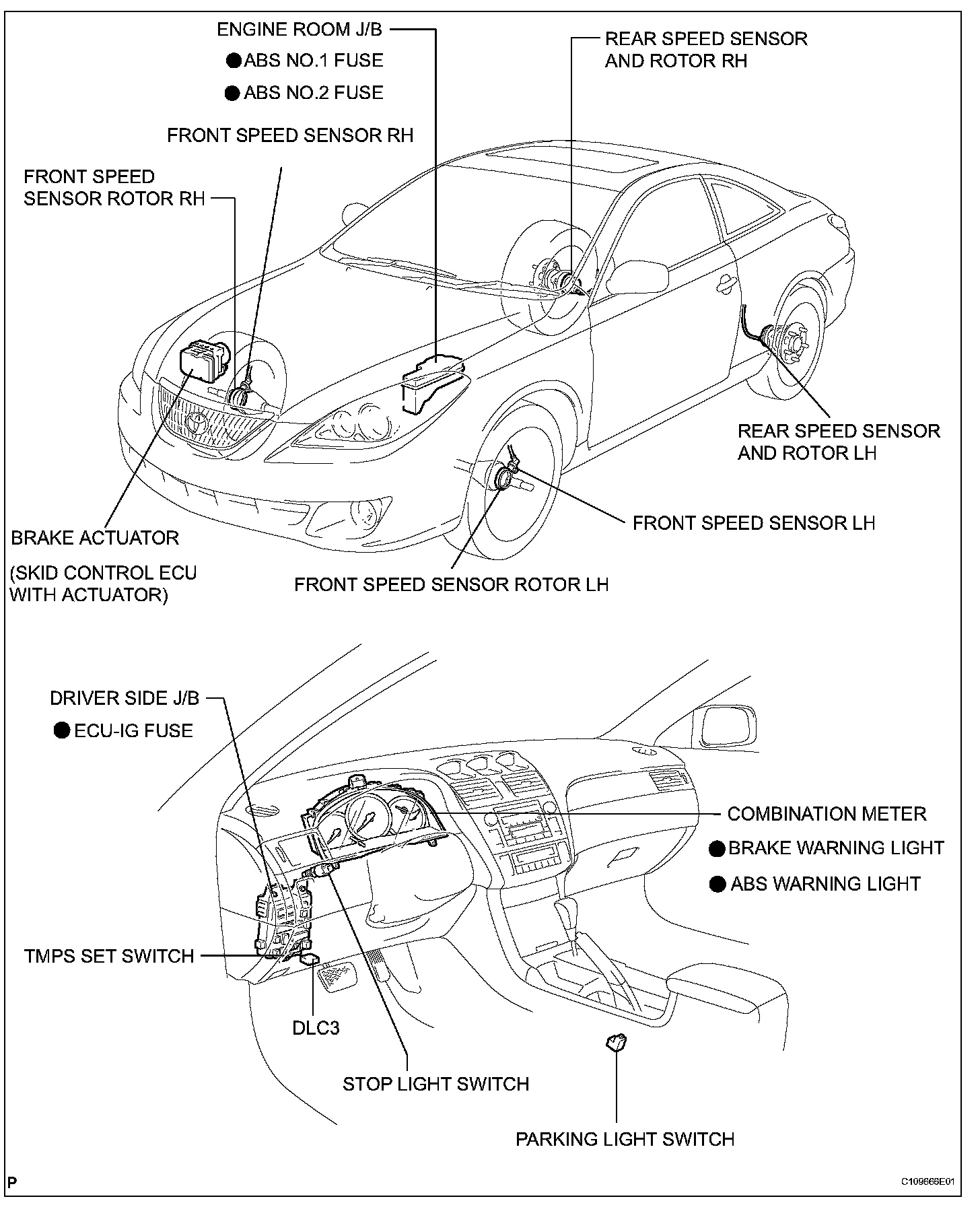 ENGINE ROOM J/B
● ABS NO.1 FUSE
● ABS NO.2 FUSE

REAR SPEED SENSOR AND ROTOR RH

FRONT SPEED SENSOR RH

FRONT SPEED SENSOR ROTOR RH

REAR SPEED SENSOR AND ROTOR LH

FRONT SPEED SENSOR LH

BRAKE ACTUATOR
(SKID CONTROL ECU WITH ACTUATOR)

FRONT SPEED SENSOR ROTOR LH

DRIVER SIDE J/B
● ECU-IG FUSE

COMBINATION METER
● BRAKE WARNING LIGHT
● ABS WARNING LIGHT

TMPS SET SWITCH

DLC3

STOP LIGHT SWITCH

PARKING LIGHT SWITCH

P

C109666E01