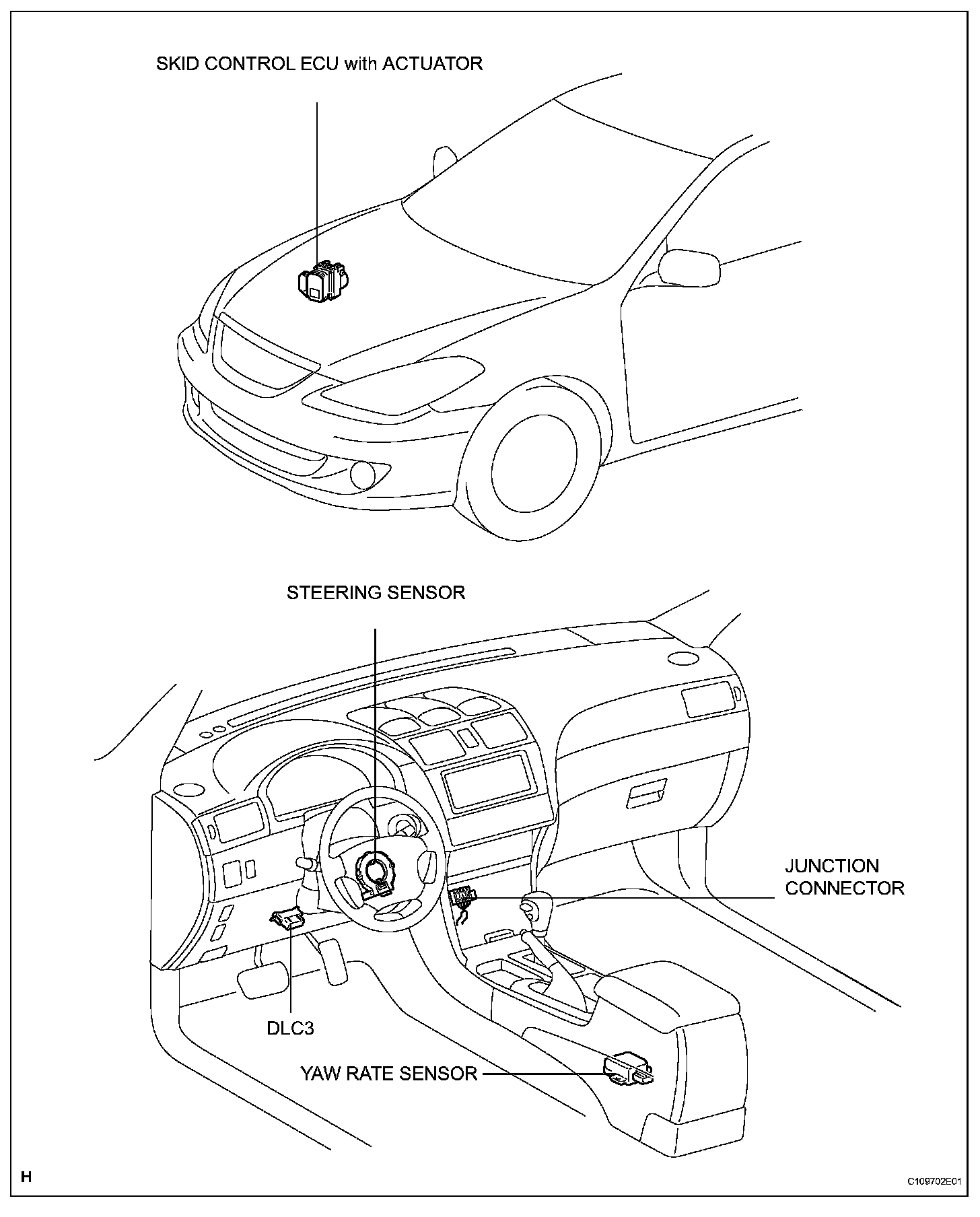 SKID CONTROL ECU with ACTUATOR

STEERING SENSOR

JUNCTION CONNECTOR

DLC3

YAW RATE SENSOR

H

C109702E01