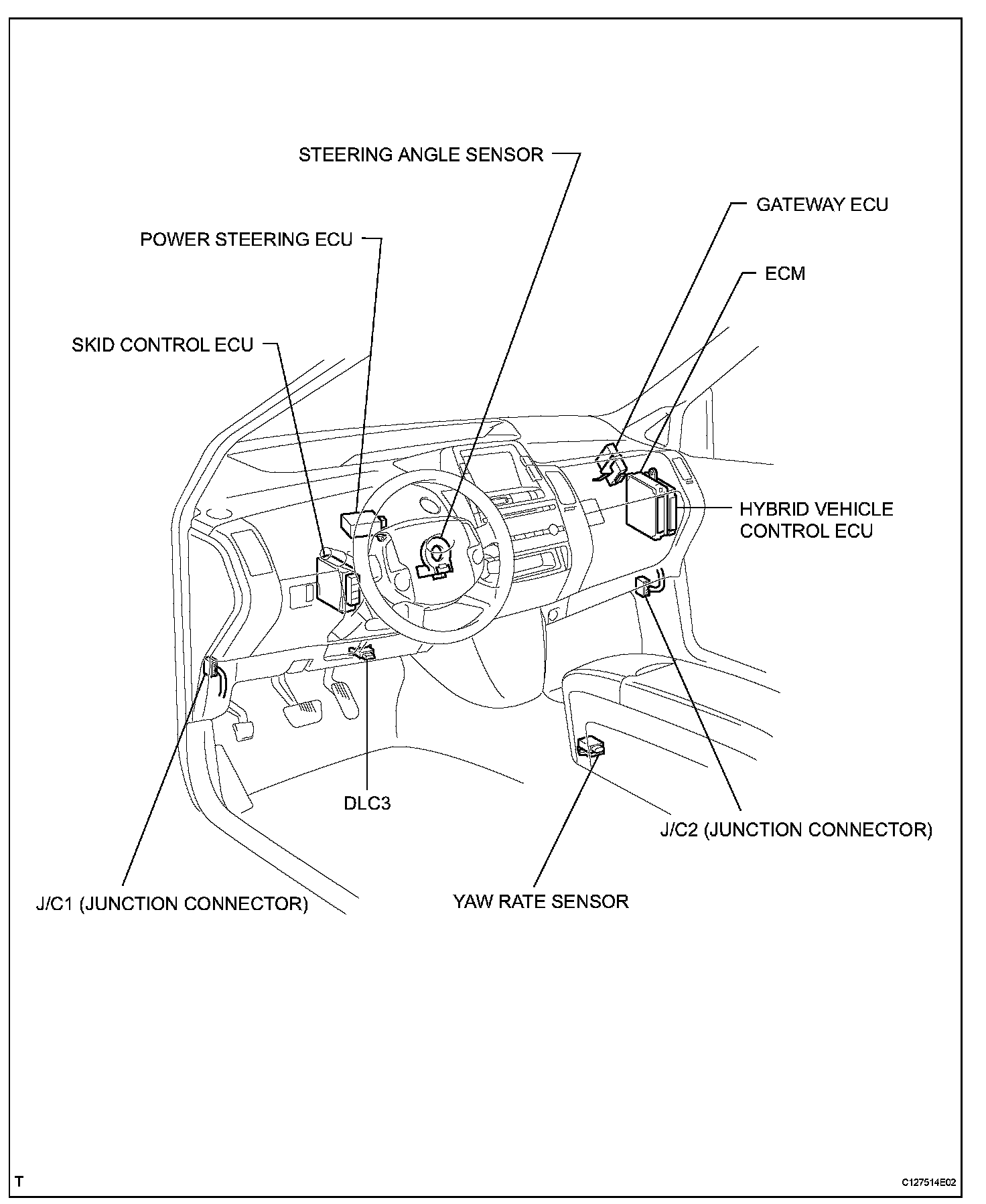 STEERING ANGLE SENSOR

GATEWAY ECU

POWER STEERING ECU

ECM

SKID CONTROL ECU

HYBRID VEHICLE CONTROL ECU

DLC3

J/C2 (JUNCTION CONNECTOR)

J/C1 (JUNCTION CONNECTOR)

YAW RATE SENSOR

T

C127514E02