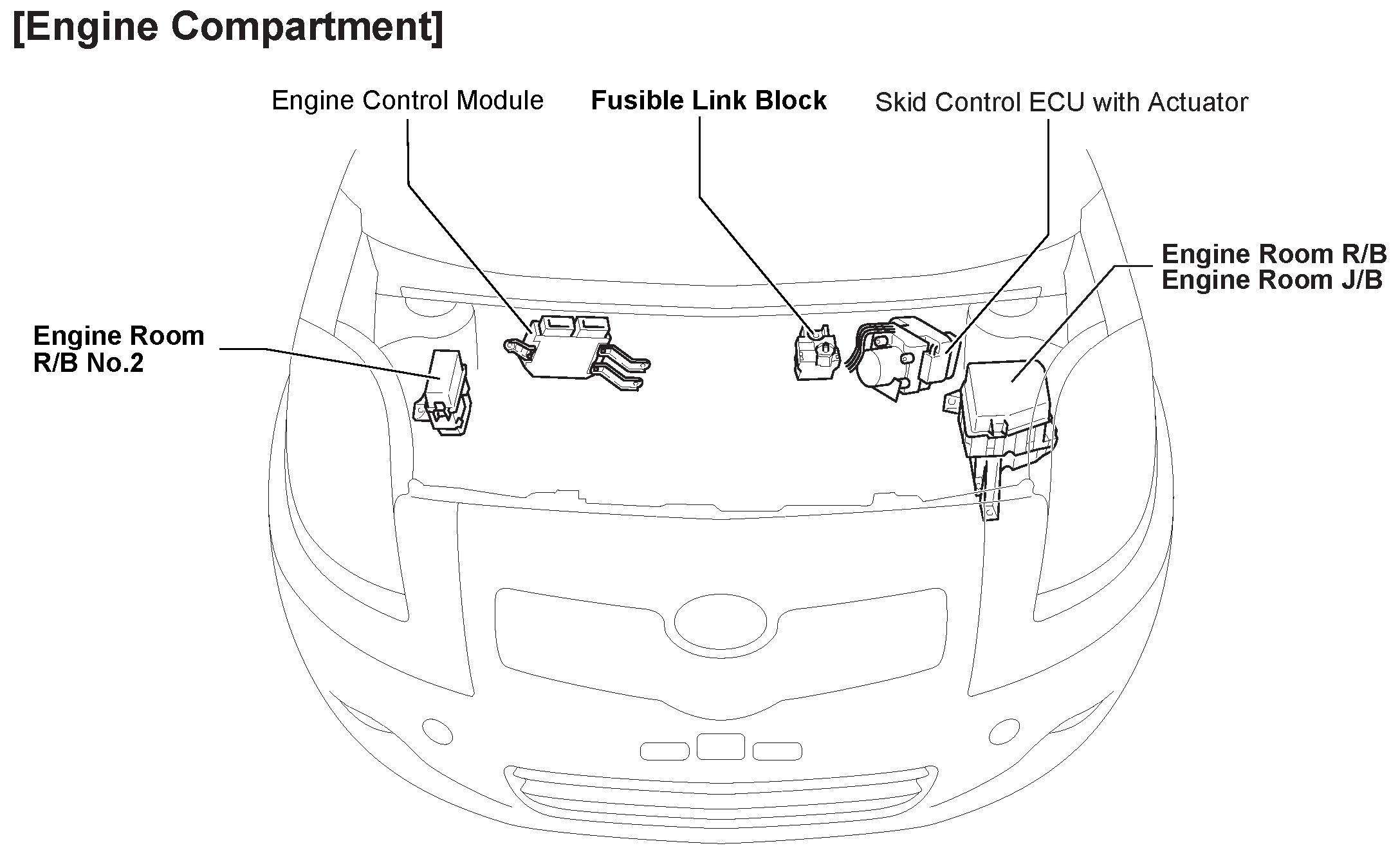 [Engine Compartment]

Engine Control Module

Fusible Link Block

Skid Control ECU with Actuator

Engine Room R/B
Engine Room J/B

Engine Room
R/B No.2