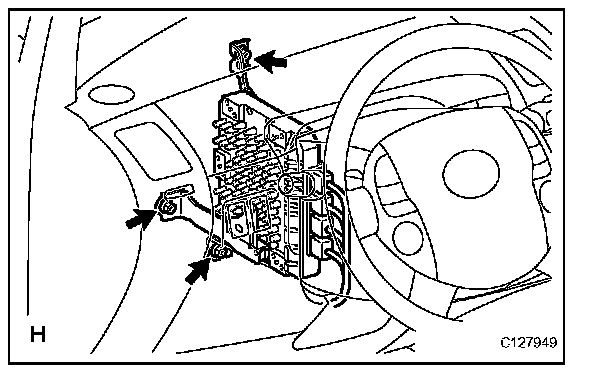 H

C127949