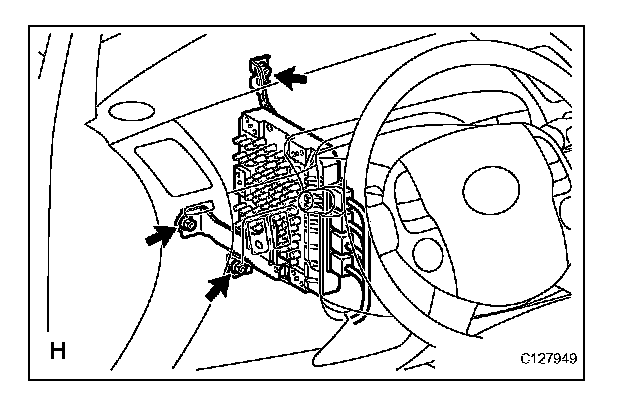 H

C127949