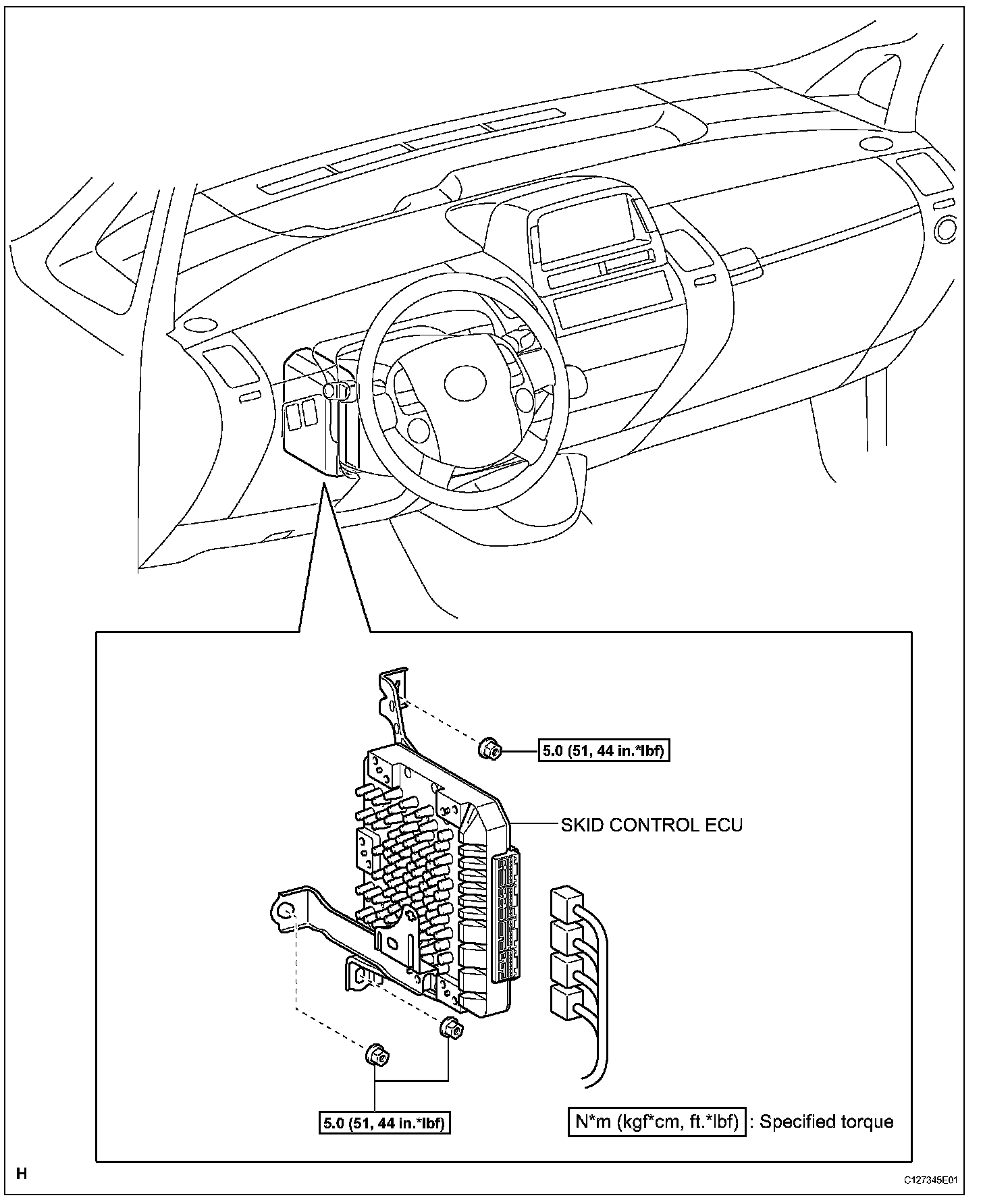 5.0 (51, 44 in.*lbf)

SKID CONTROL ECU

5.0 (51, 44 in.*lbf)

N*m (kgf*cm, ft.*lbf) : Specified torque

H

C127345E01