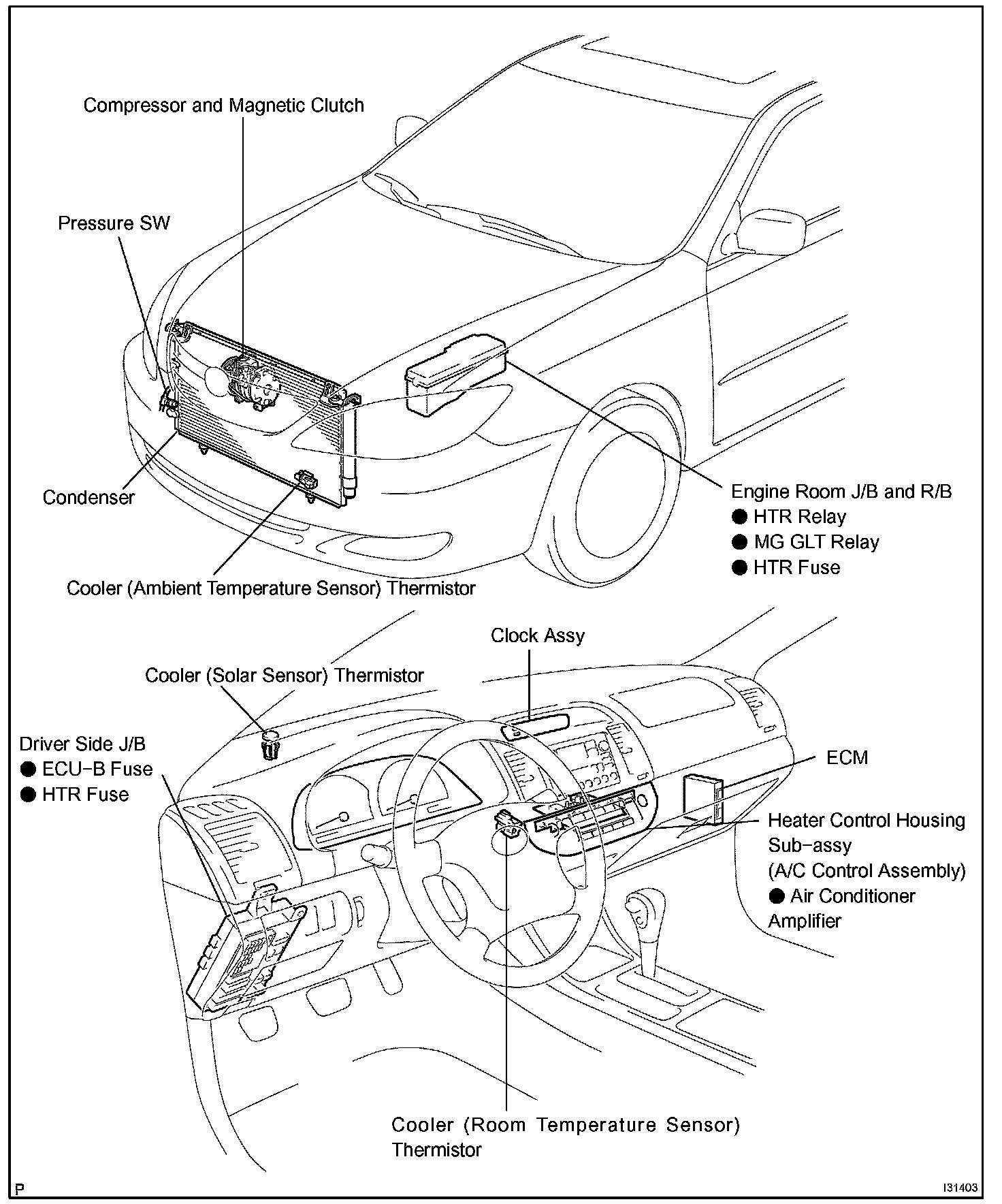 Compressor and Magnetic Clutch

Pressure SW

Condenser

Engine Room J/B and R/B
● HTR Relay
● MG GLT Relay
● HTR Fuse

Cooler (Ambient Temperature Sensor) Thermistor

Clock Assy

Cooler (Solar Sensor) Thermistor

Driver Side J/B
● ECU−B Fuse
● HTR Fuse

ECM

Heater Control Housing Sub−assy (A/C Control Assembly)
● Air Conditioner Amplifier

Cooler (Room Temperature Sensor) Thermistor

P

I31403