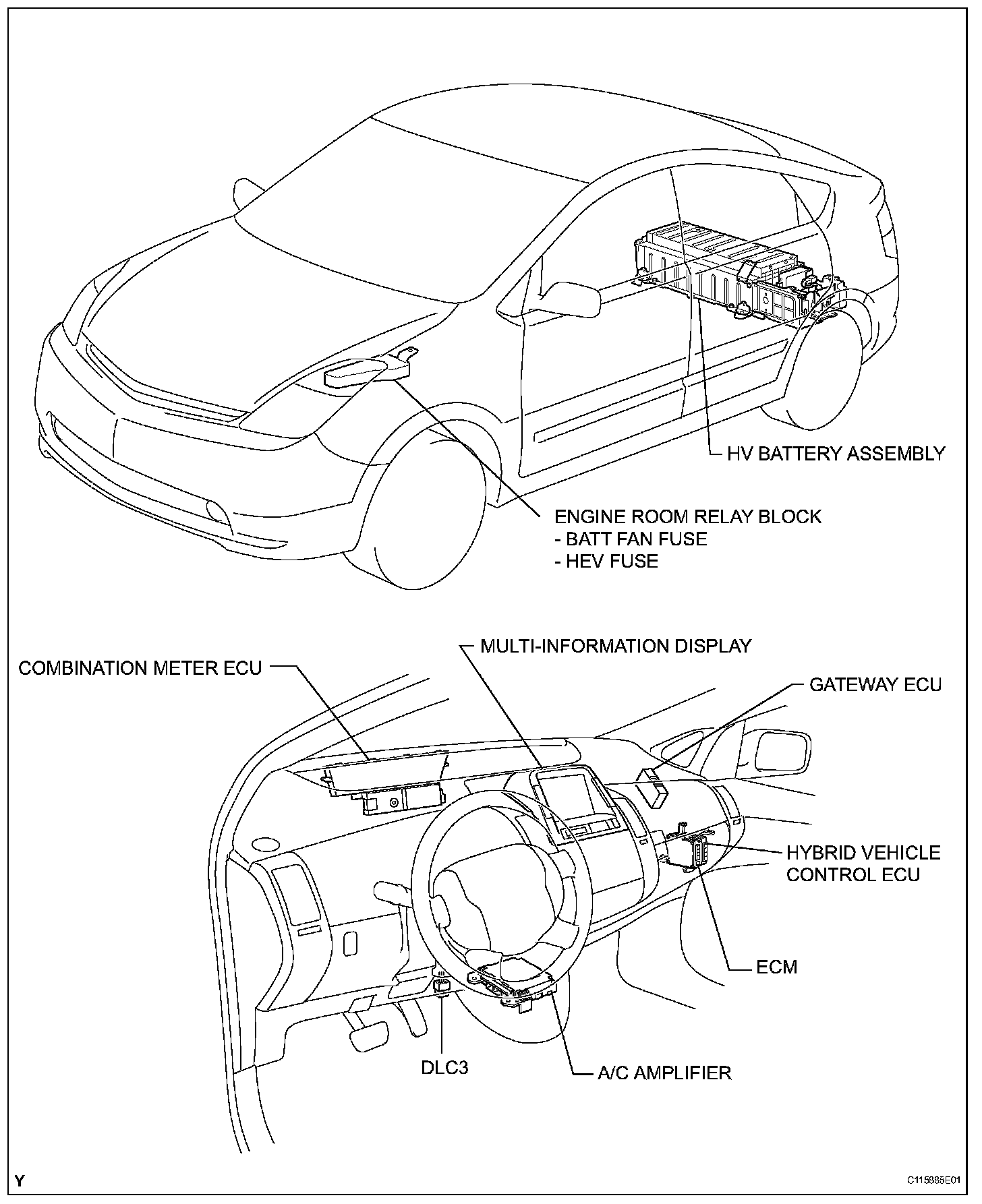 HV BATTERY ASSEMBLY

ENGINE ROOM RELAY BLOCK
- BATT FAN FUSE
- HEV FUSE

MULTI-INFORMATION DISPLAY

COMBINATION METER ECU

GATEWAY ECU

HYBRID VEHICLE CONTROL ECU

ECM

DLC3

A/C AMPLIFIER

Y

C115885E01