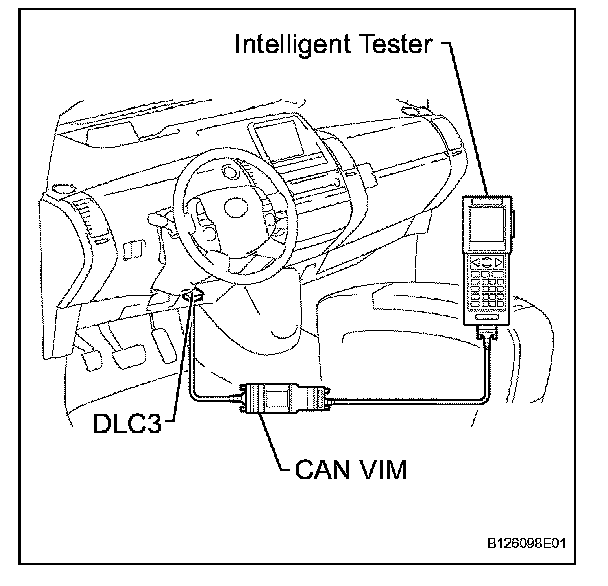 Intelligent Tester

DLC3

CAN VIM

B126098E01