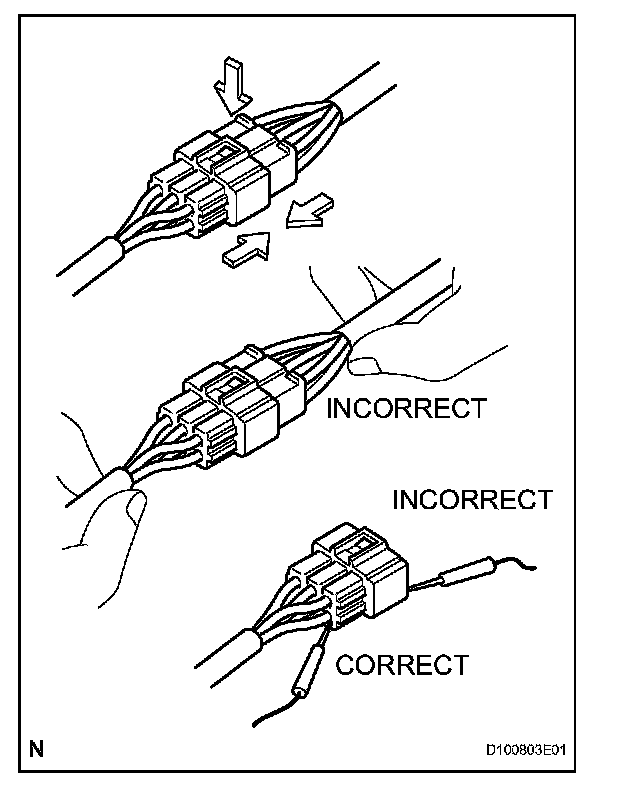 INCORRECT

INCORRECT

CORRECT

N

D100803E01