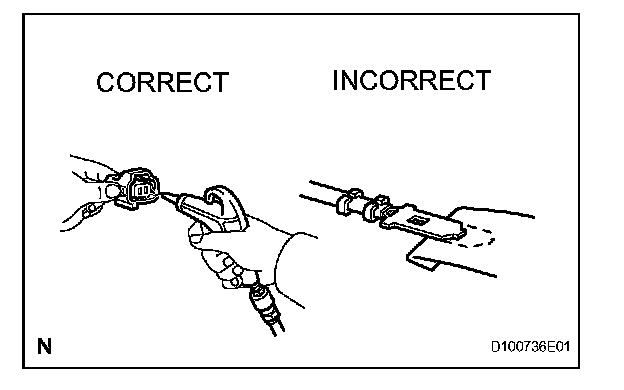 CORRECT

INCORRECT

N

D100736E01