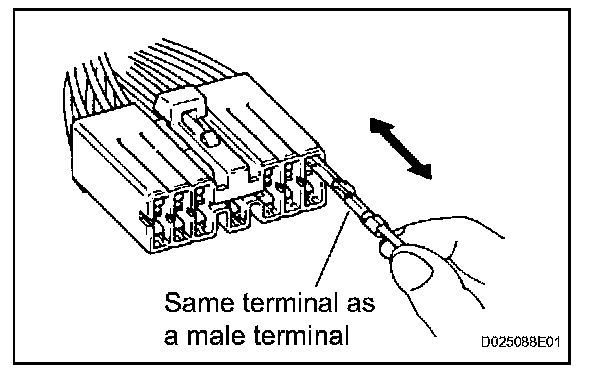 Same terminal as a male terminal

D025088E01