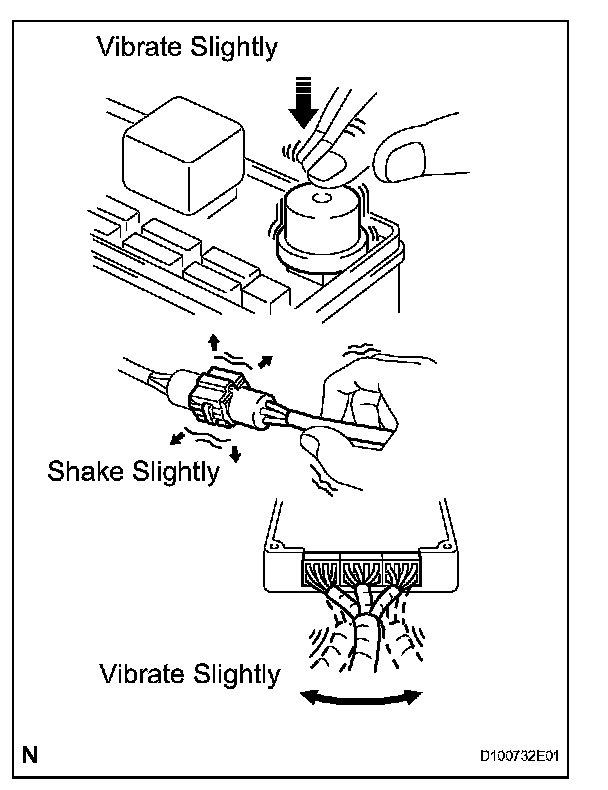 Vibrate Slightly

Shake Slightly

Vibrate Slightly

N

D100732E01