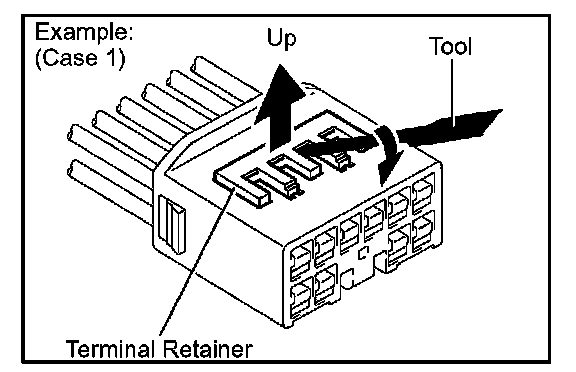 Example:
(Case 1)

Up

Tool

Terminal Retainer