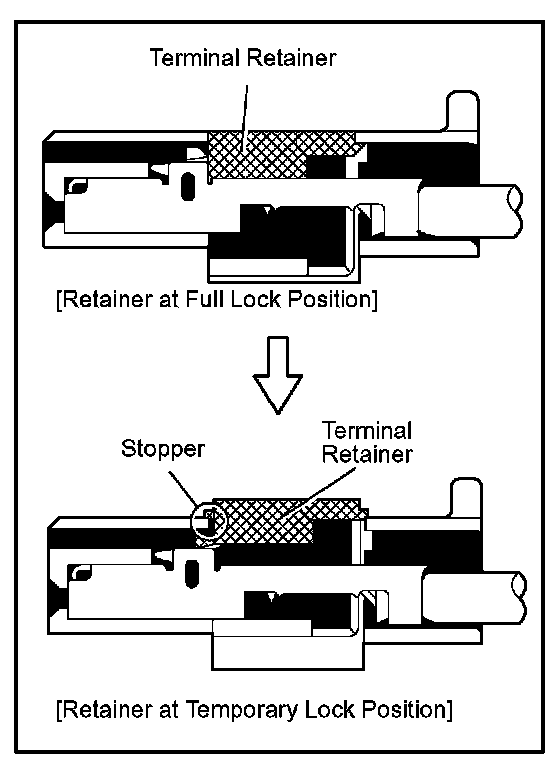 Terminal Retainer

[Retainer at Full Lock Position]

Stopper

Terminal Retainer

[Retainer at Temporary Lock Position]