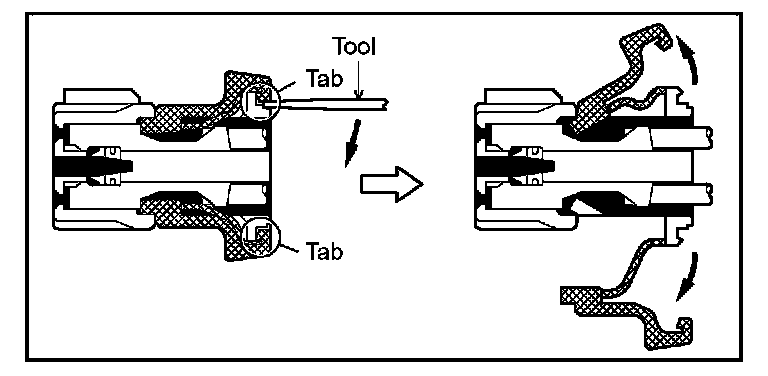 Tool
Tab
Tab