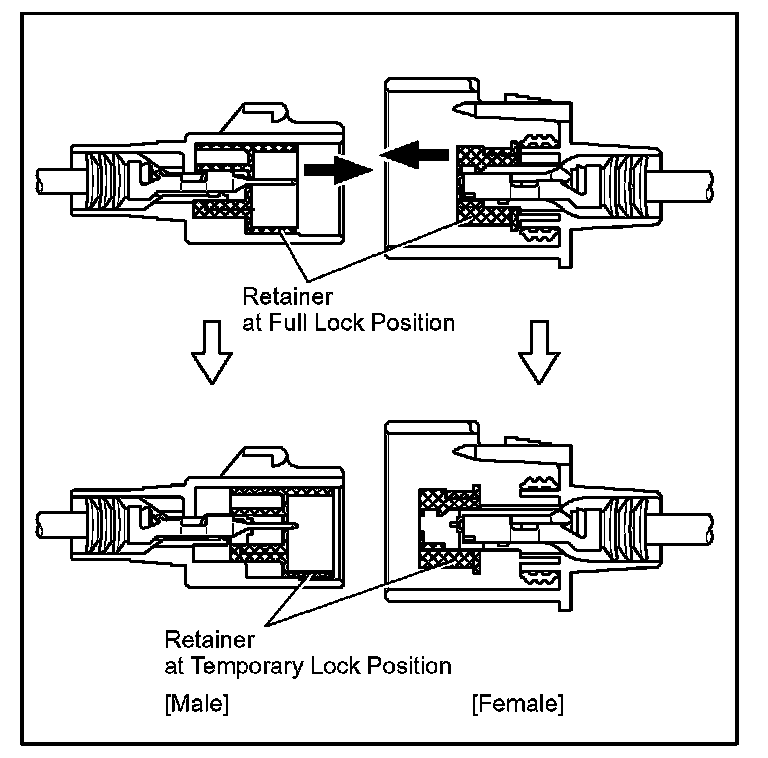 Retainer
at Full Lock Position

Retainer
at Temporary Lock Position

[Male]

[Female]