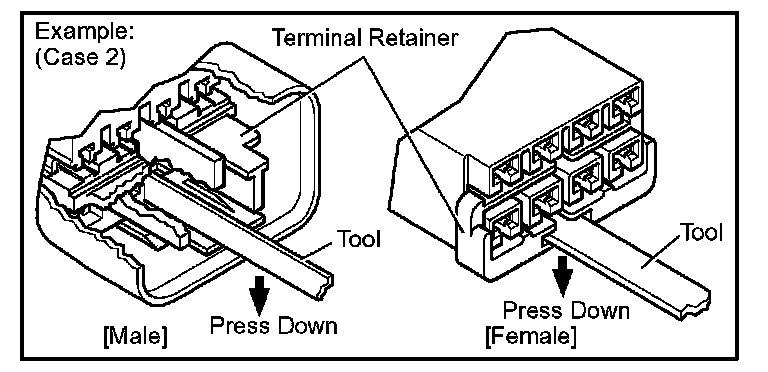 Example:
(Case 2)

Terminal Retainer

Tool

Press Down

[Male]

Tool

Press Down

[Female]