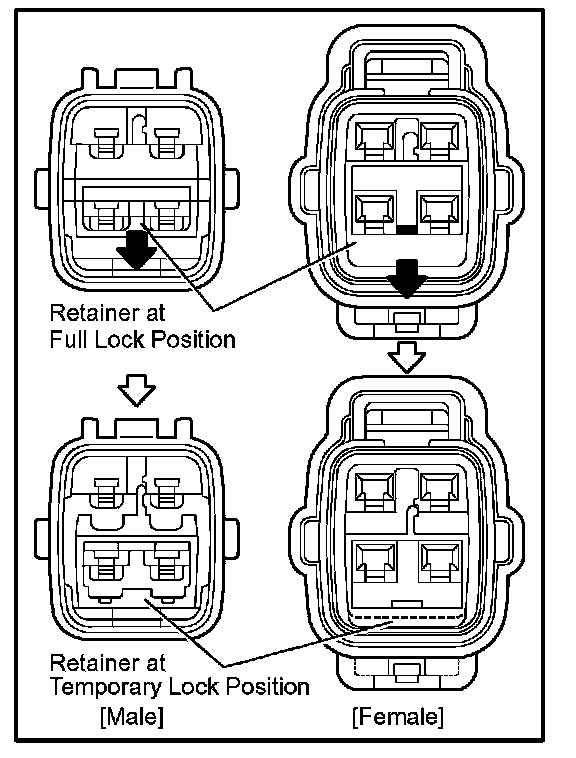 Retainer at
Full Lock Position

Retainer at
Temporary Lock Position

[Male]

[Female]