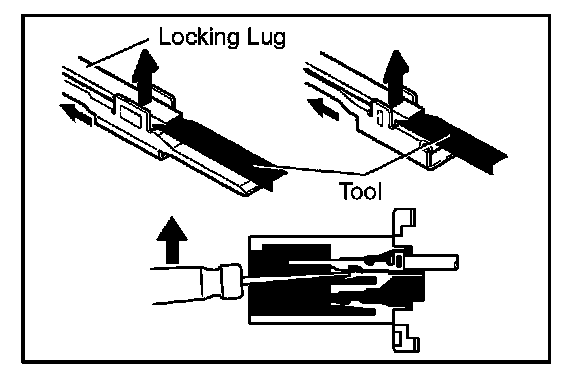 Locking Lug

Tool