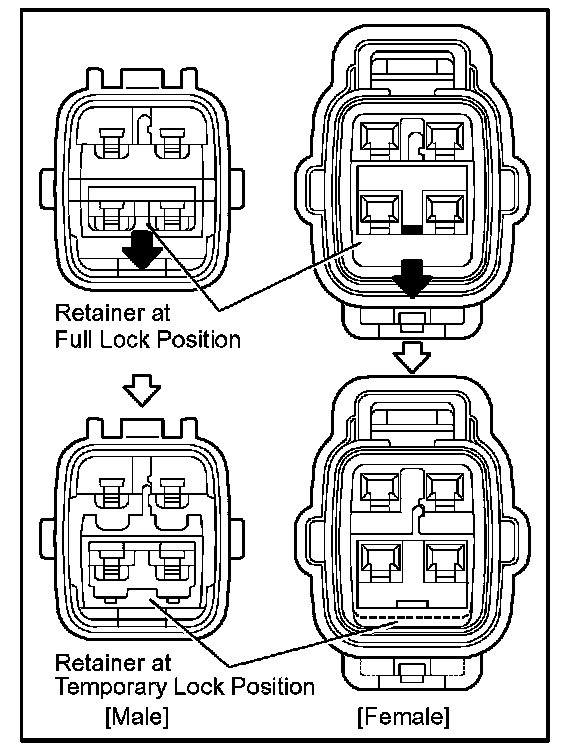 Retainer at
Full Lock Position

Retainer at
Temporary Lock Position

[Male]

[Female]