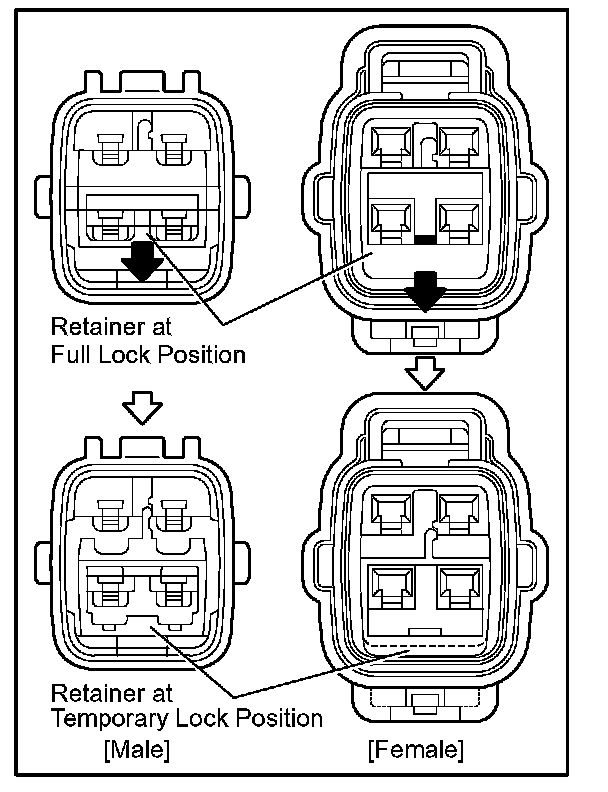 Retainer at
Full Lock Position

Retainer at
Temporary Lock Position

[Male]

[Female]