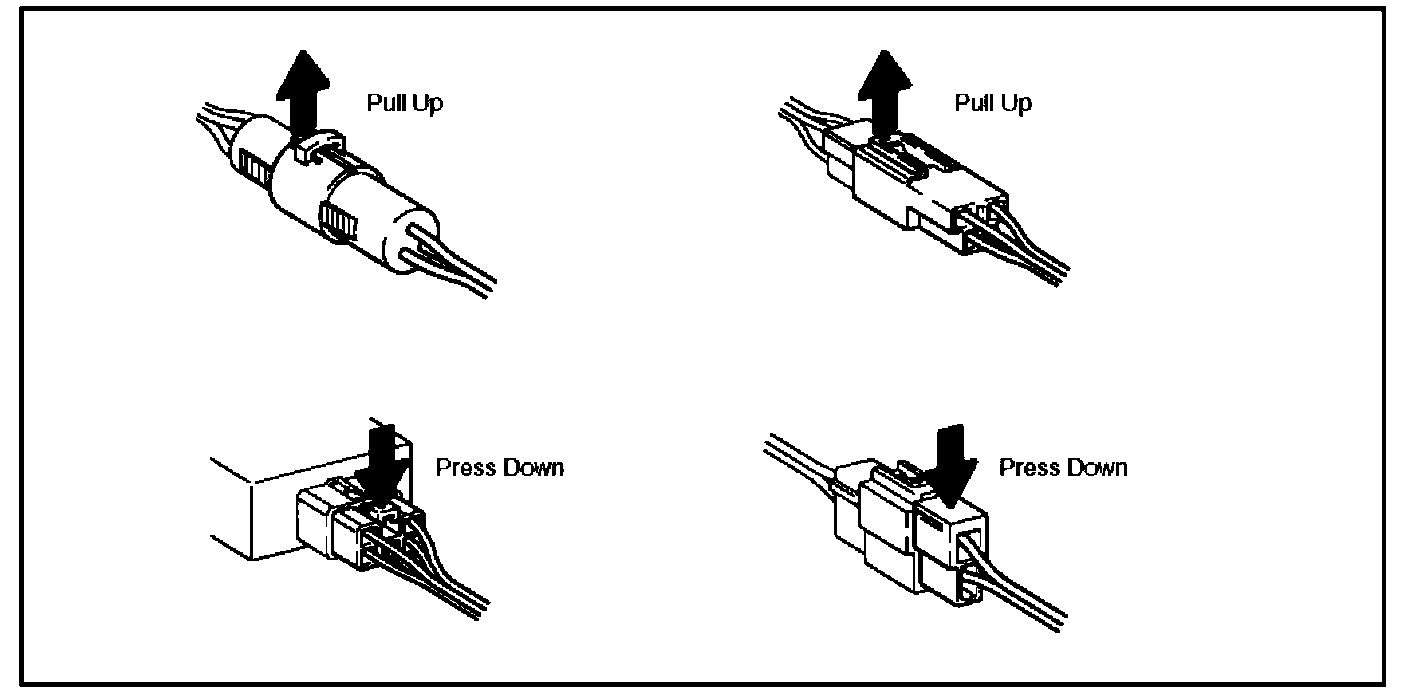 Pull Up

Pull Up

Press Down

Press Down