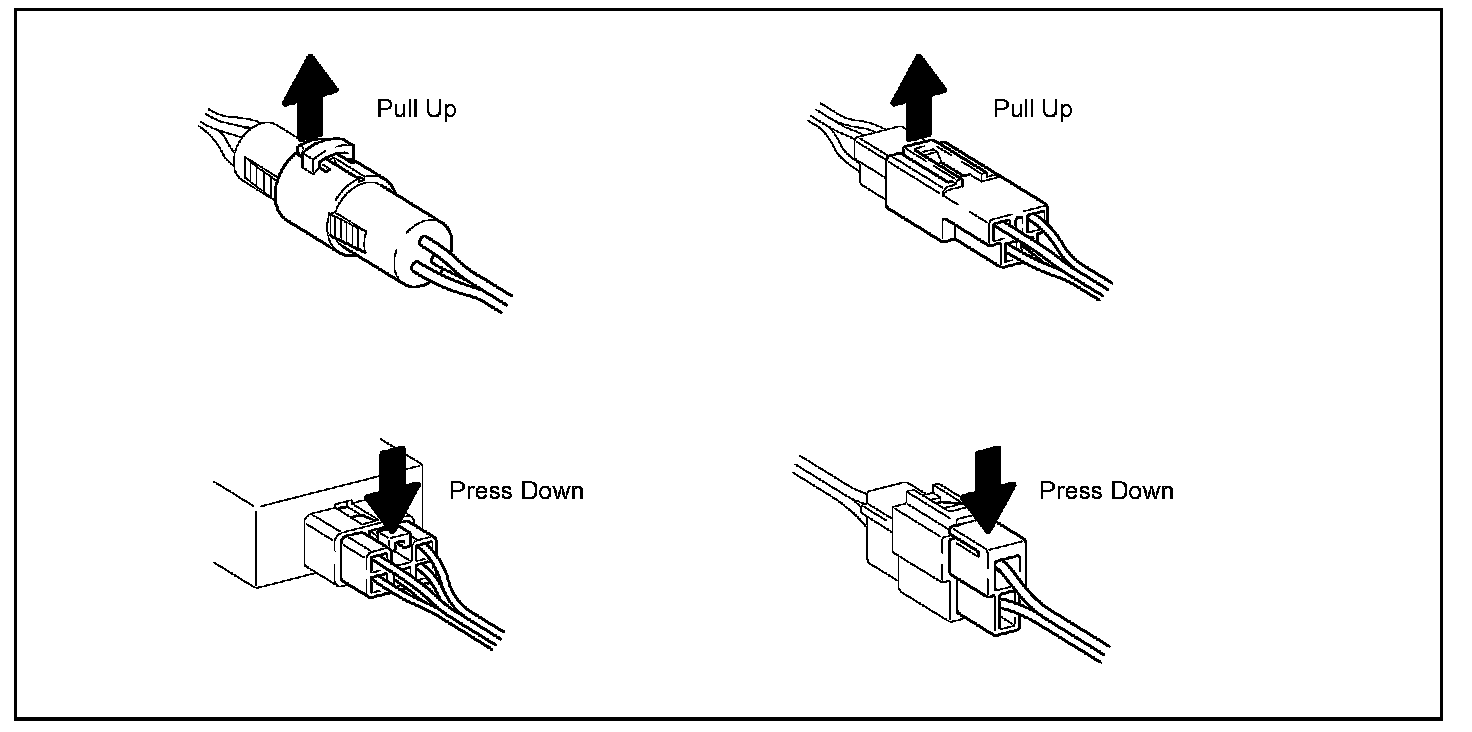 Pull Up

Pull Up

Press Down

Press Down